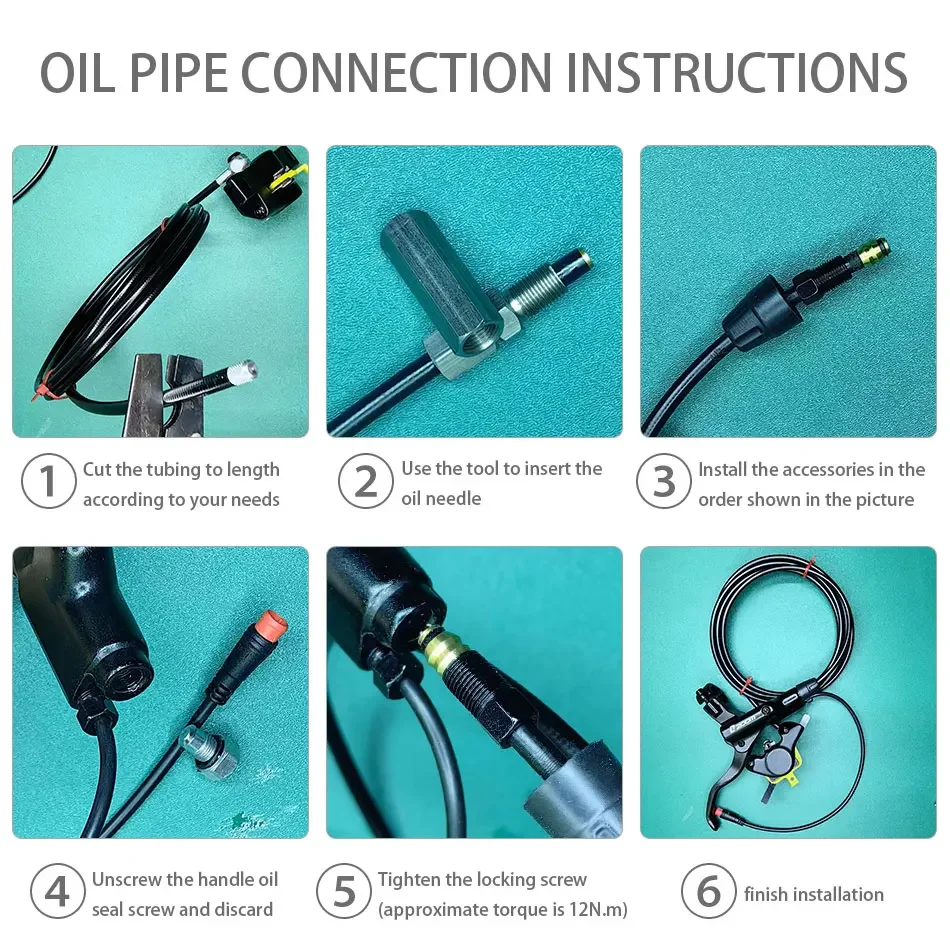 OIL PIPE CONNECTION INSTRUCTIONS

1 Cut the tubing to length according to your needs

2 Use the tool to insert the oil needle

3 Install the accessories in the order shown in the picture

4 Unscrew the handle oil seal screw and discard

5 Tighten the locking screw (approximate torque is 12N.m)

6 finish installation