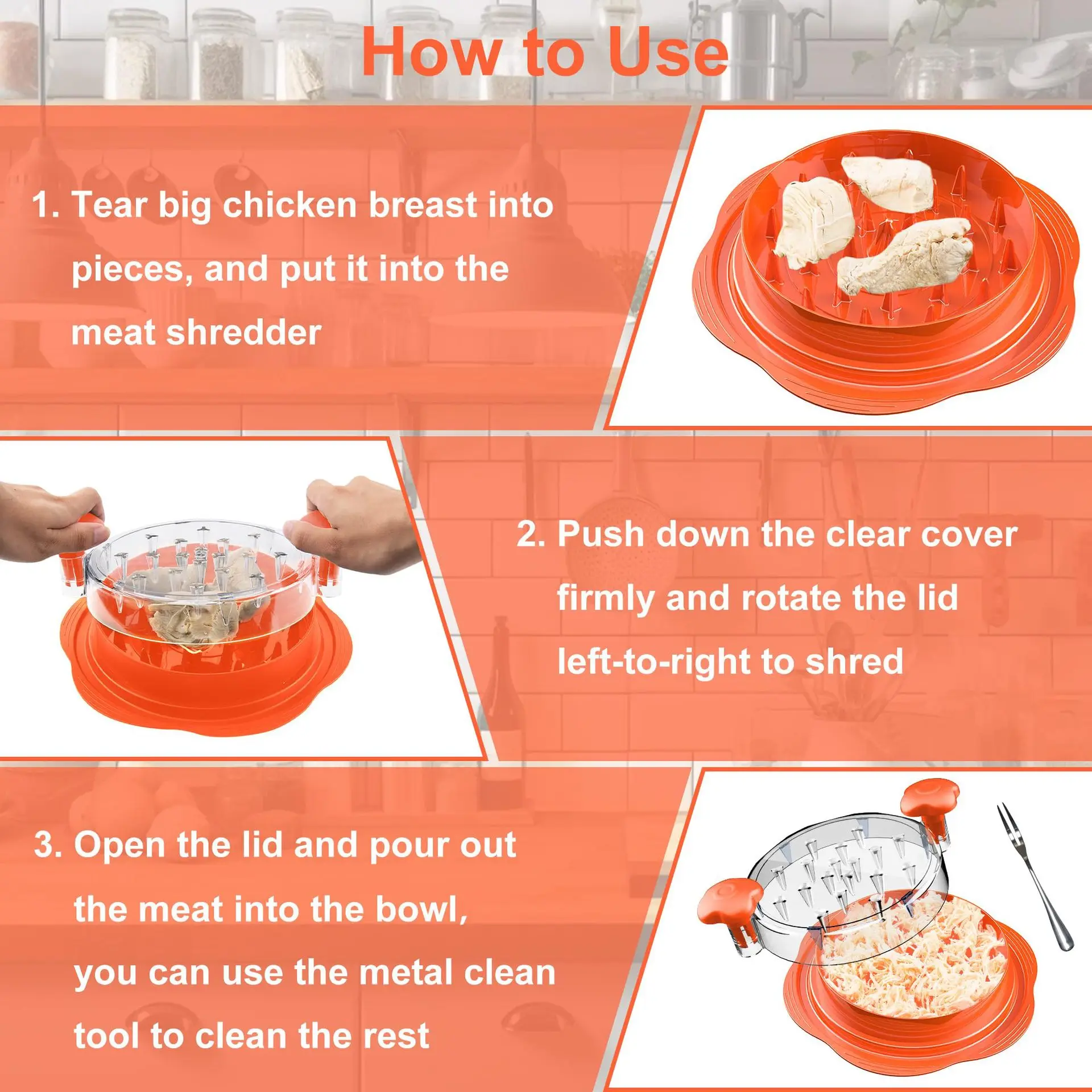 How to Use

1. Tear big chicken breast into pieces, and put it into the meat shredder

2. Push down the clear cover firmly and rotate the lid left-to-right to shred

3. Open the lid and pour out the meat into the bowl, you can use the metal clean tool to clean the rest