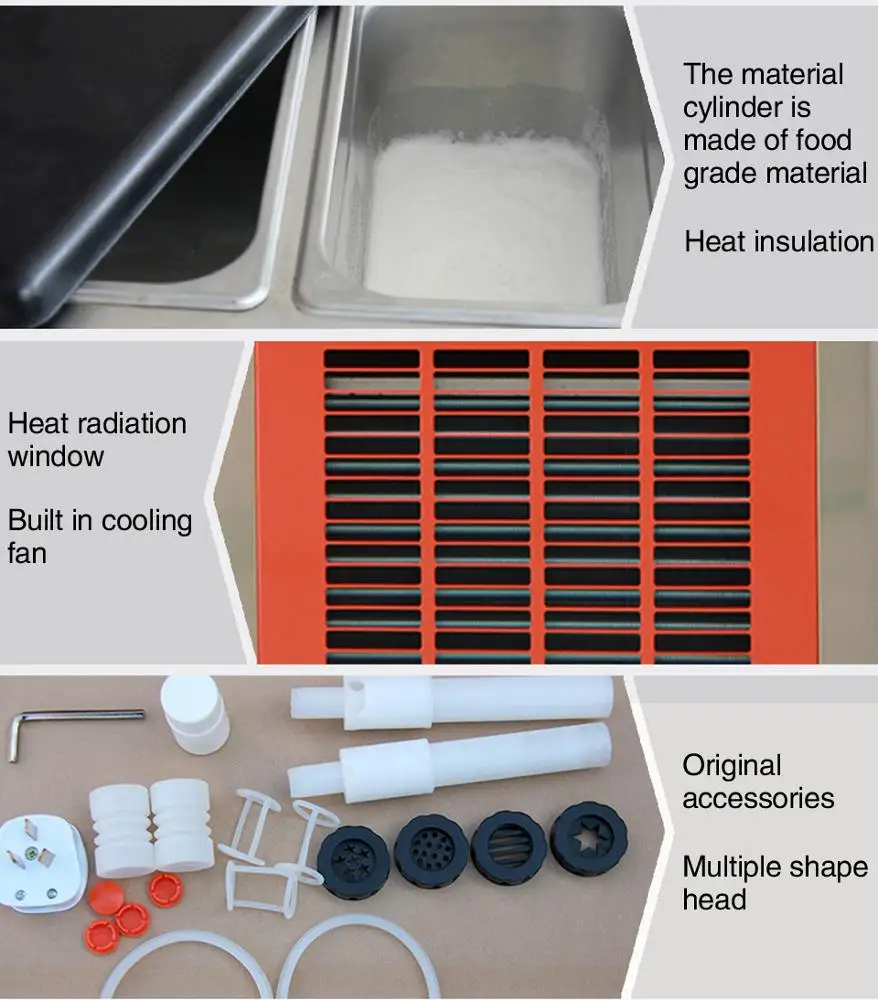 The material cylinder is made of food grade material

Heat insulation

Heat radiation window

Built in cooling fan

Original accessories

Multiple shape head