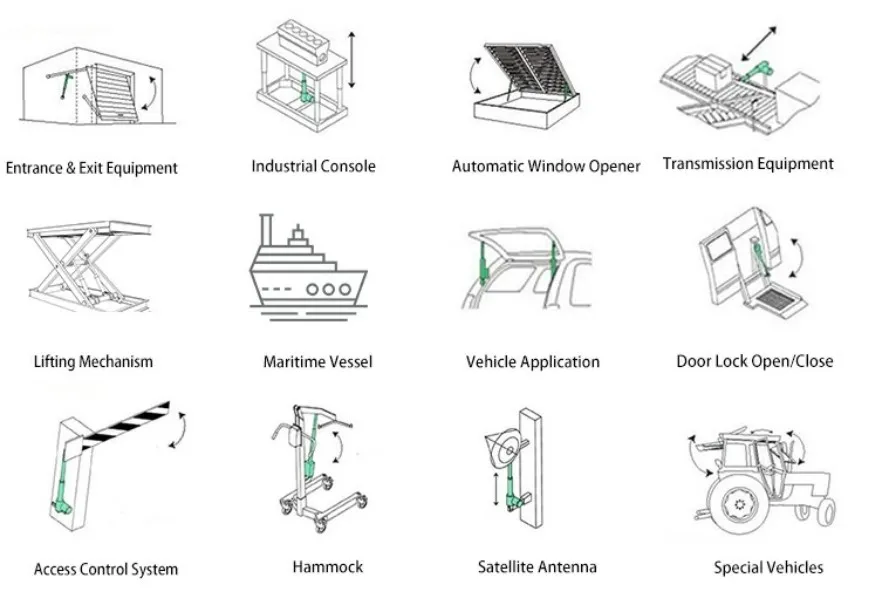 Entrance & Exit Equipment

Industrial Console

Automatic Window Opener

Transmission Equipment

Lifting Mechanism

Maritime Vessel

Vehicle Application

Door Lock Open/Close

Access Control System

Hammock

Satellite Antenna

Special Vehicles