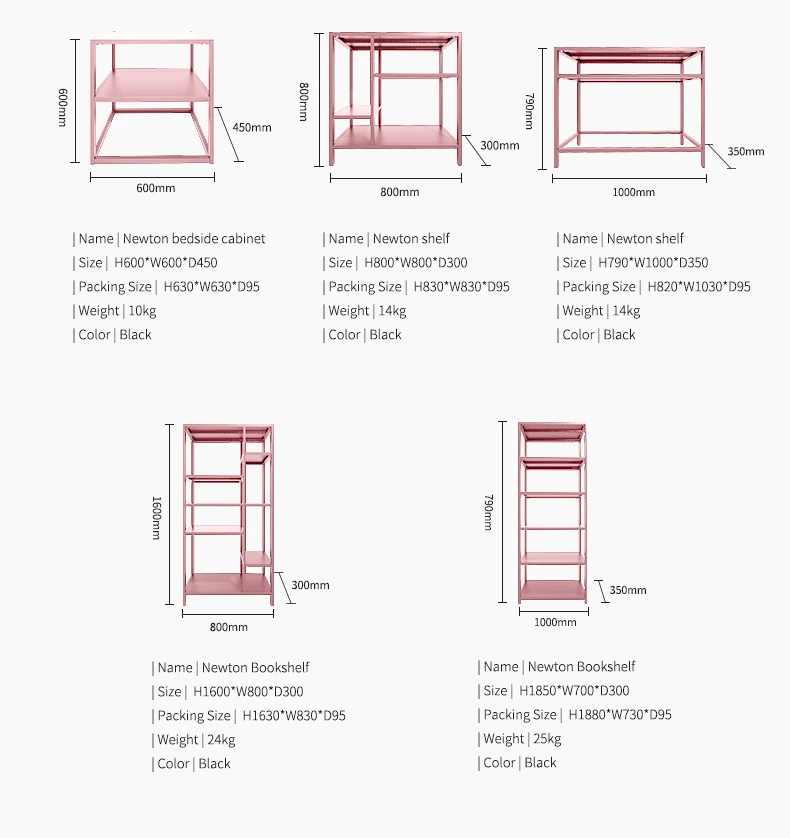 600mm
450mm
600mm

| Name | Newton bedside cabinet
| Size | H600*W600*D450
| Packing Size | H630*W630*D95
| Weight | 10kg
| Color | Black

800mm
300mm
800mm

| Name | Newton shelf
| Size | H800*W800*D300
| Packing Size | H830*W830*D95
| Weight | 14kg
| Color | Black

790mm
350mm
1000mm

| Name | Newton shelf
| Size | H790*W1000*D350
| Packing Size | H820*W1030*D95
| Weight | 14kg
| Color | Black

1600mm
300mm
800mm

| Name | Newton Bookshelf
| Size | H1600*W800*D300
| Packing Size | H1630*W830*D95
| Weight | 24kg
| Color | Black

790mm
350mm
1000mm

| Name | Newton Bookshelf
| Size | H1850*W700*D300
| Packing Size | H1880*W730*D95
| Weight | 25kg
| Color | Black