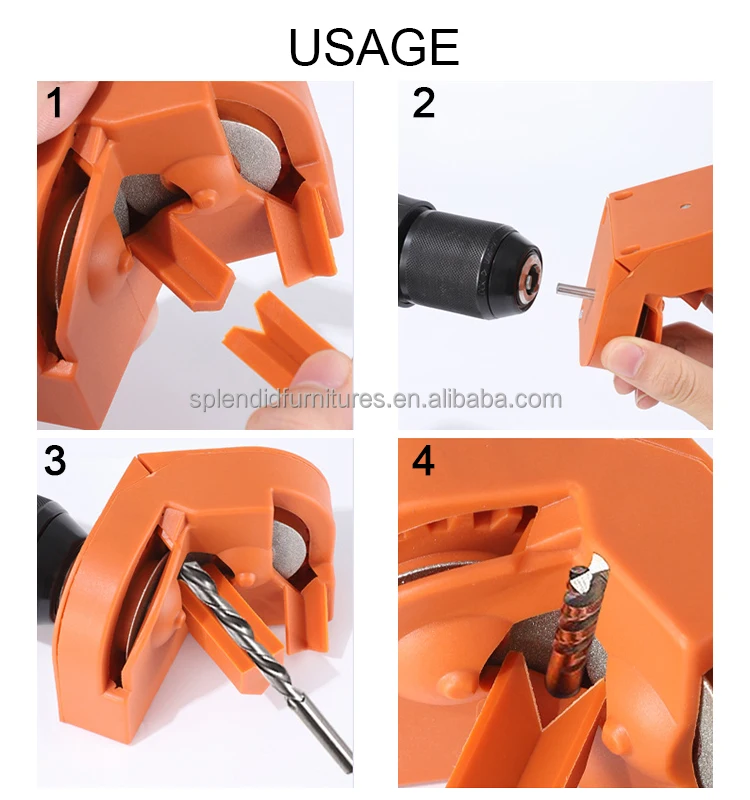 USAGE

1

2

splendidfurnitures.en.alibaba.com

3

4