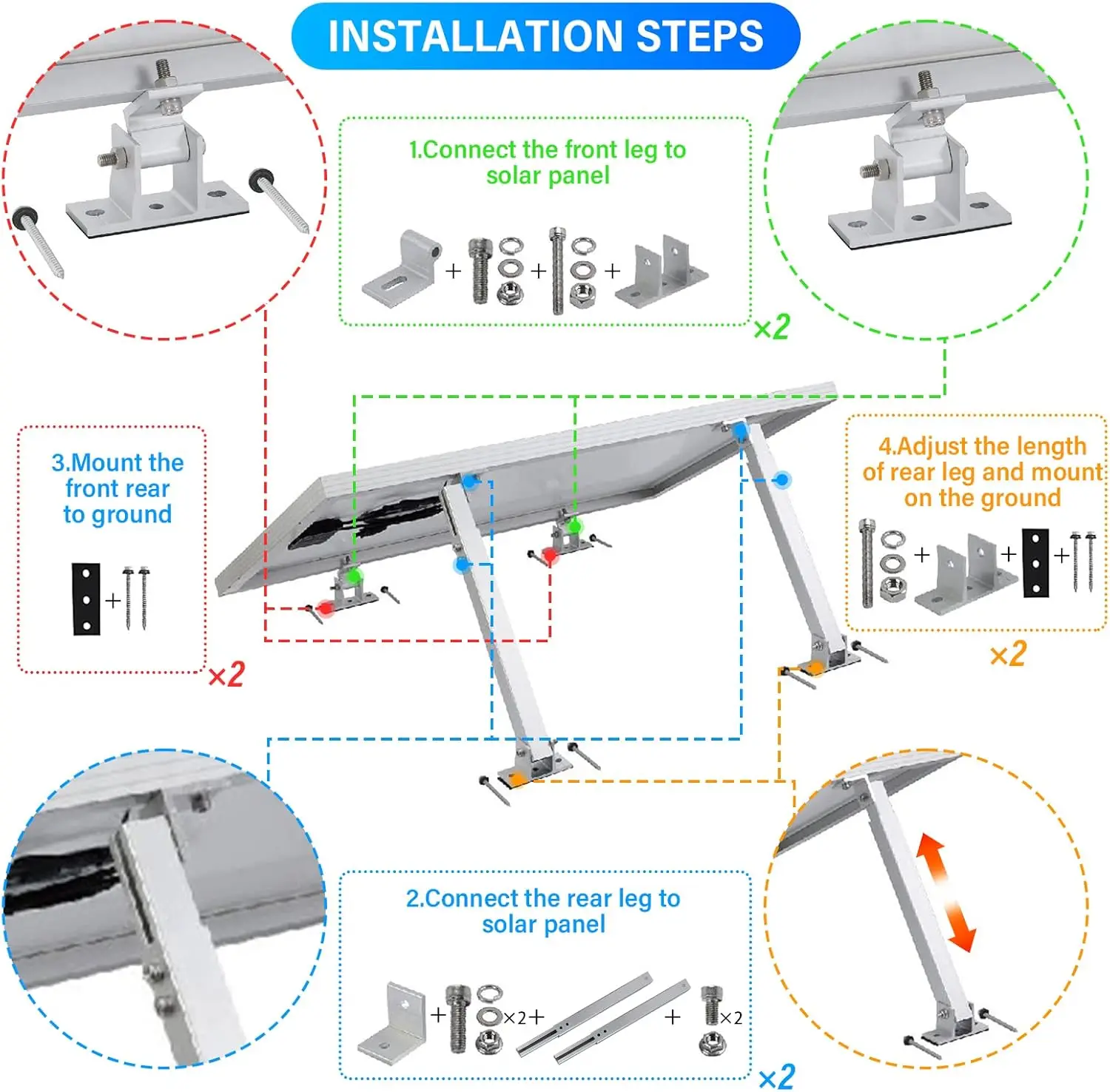 INSTALLATION STEPS

1.Connect the front leg to solar panel

+ + +

×2

3.Mount the front rear to ground

+

×2

4.Adjust the length of rear leg and mount on the ground

+ + +

×2

2.Connect the rear leg to solar panel

+ ×2+ + ×2

×2