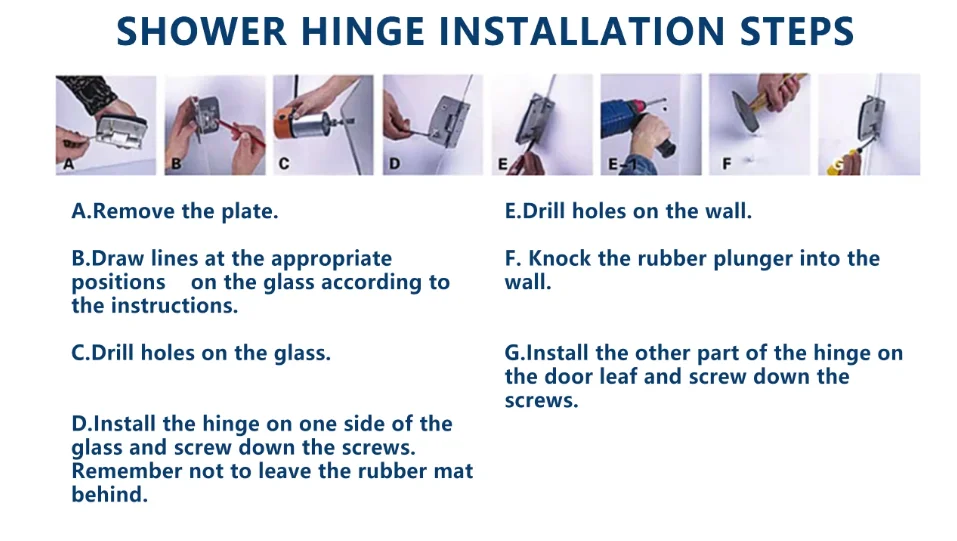 SHOWER HINGE INSTALLATION STEPS

A B C D E E-1 F G

A.Remove the plate.

B.Draw lines at the appropriate positions on the glass according to the instructions.

C.Drill holes on the glass.

D.Install the hinge on one side of the glass and screw down the screws. Remember not to leave the rubber mat behind.

E.Drill holes on the wall.

F. Knock the rubber plunger into the wall.

G.Install the other part of the hinge on the door leaf and screw down the screws.