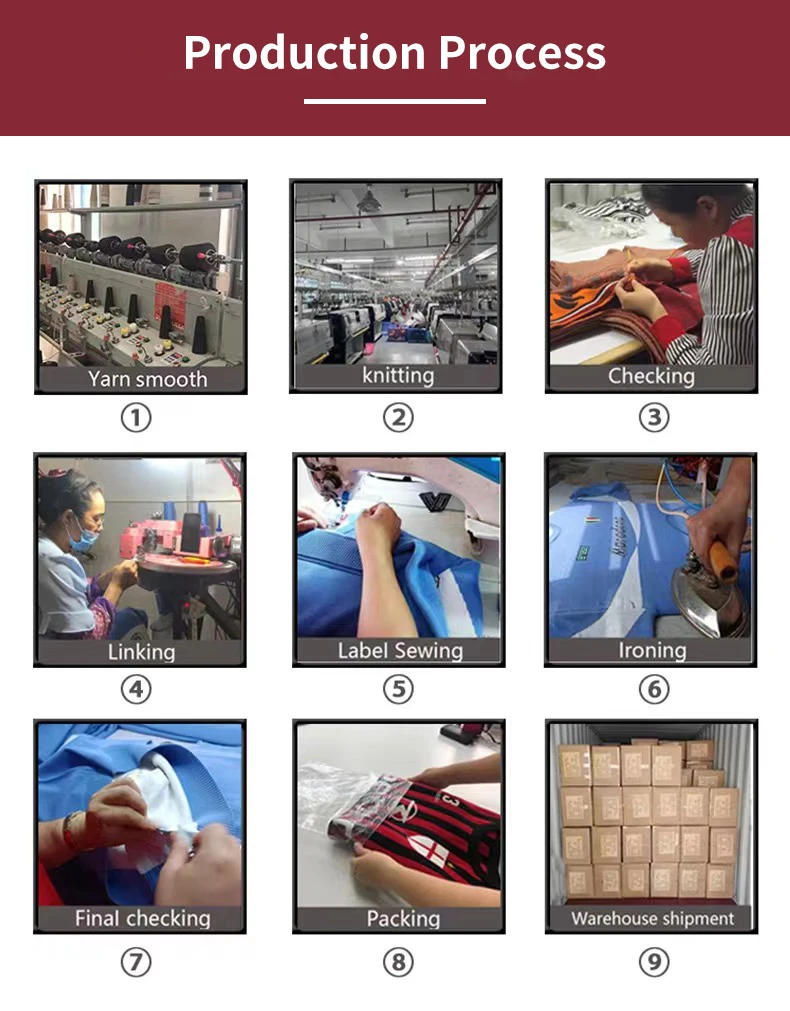 Production Process

Yarn smooth
①

knitting
②

Checking
③

Linking
④

Label Sewing
⑤

Ironing
⑥

Final checking
⑦

Packing
⑧

Warehouse shipment
⑨