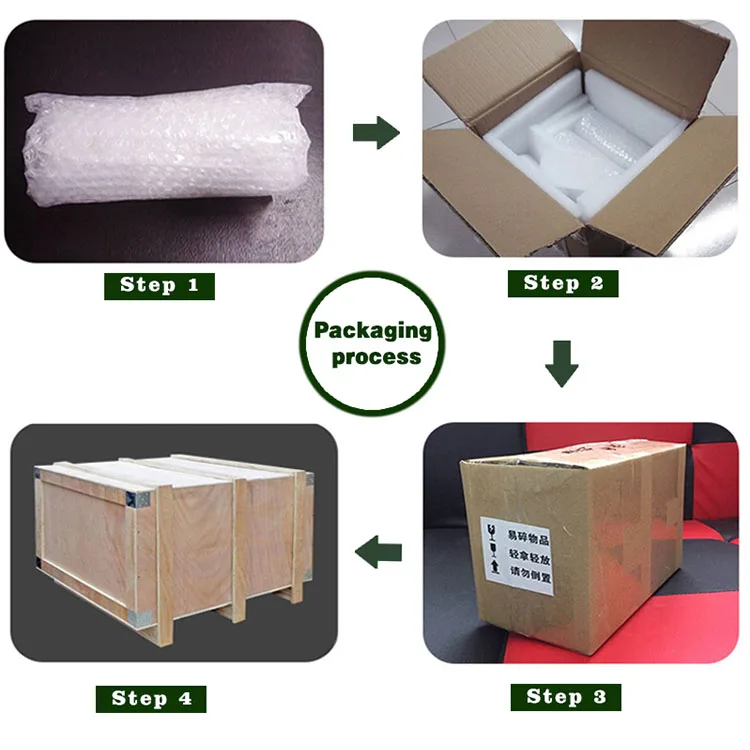 Step 1

Step 2

Packaging process

易碎物品
轻拿轻放
请勿倒置

Step 4

Step 3