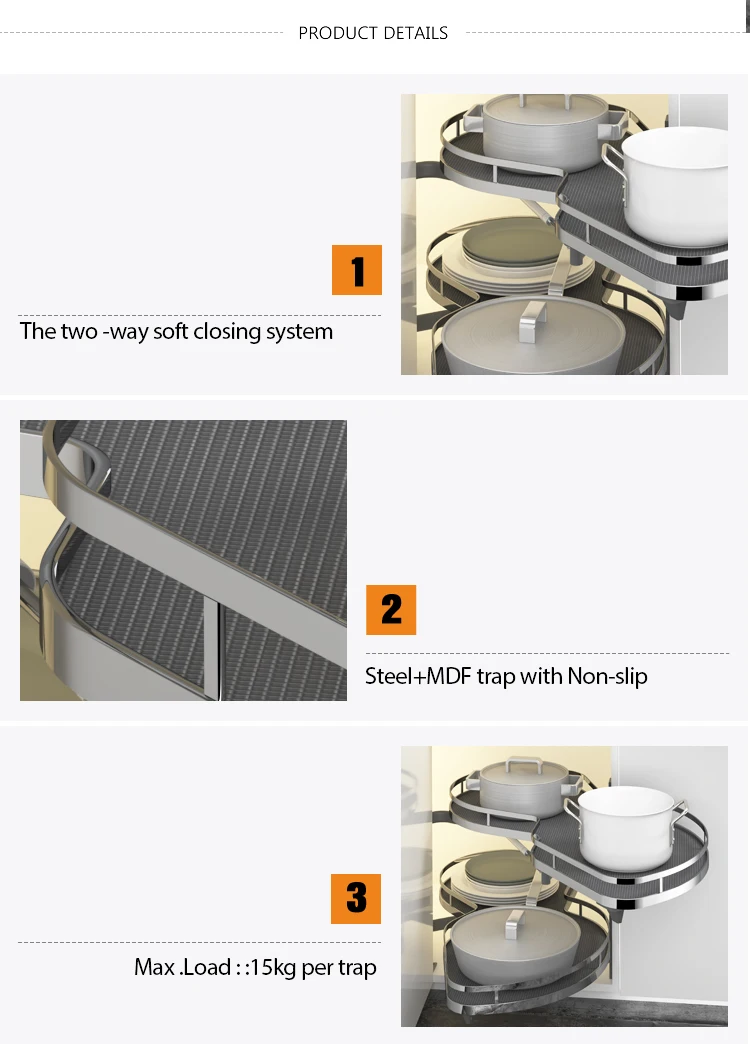 PRODUCT DETAILS

1

The two -way soft closing system

2

Steel+MDF trap with Non-slip

3

Max .Load : :15kg per trap