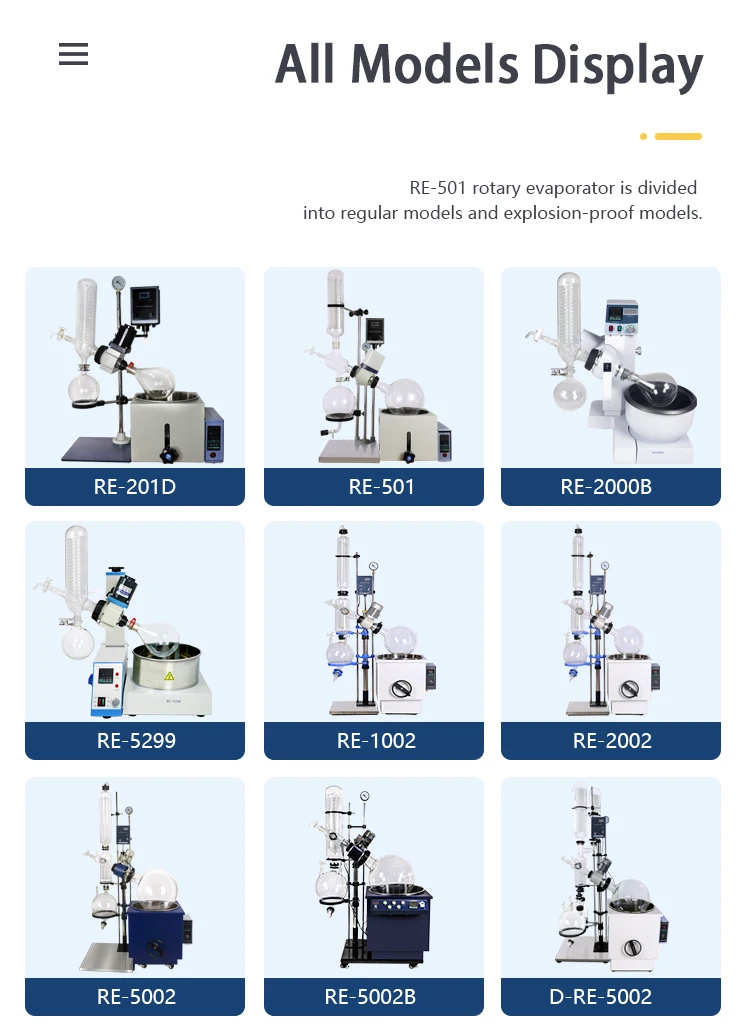 All Models Display

RE-501 rotary evaporator is divided into regular models and explosion-proof models.

RE-201D

RE-501

RE-2000B

RE-5299

RE-1002

RE-2002

RE-5002

RE-5002B

D-RE-5002