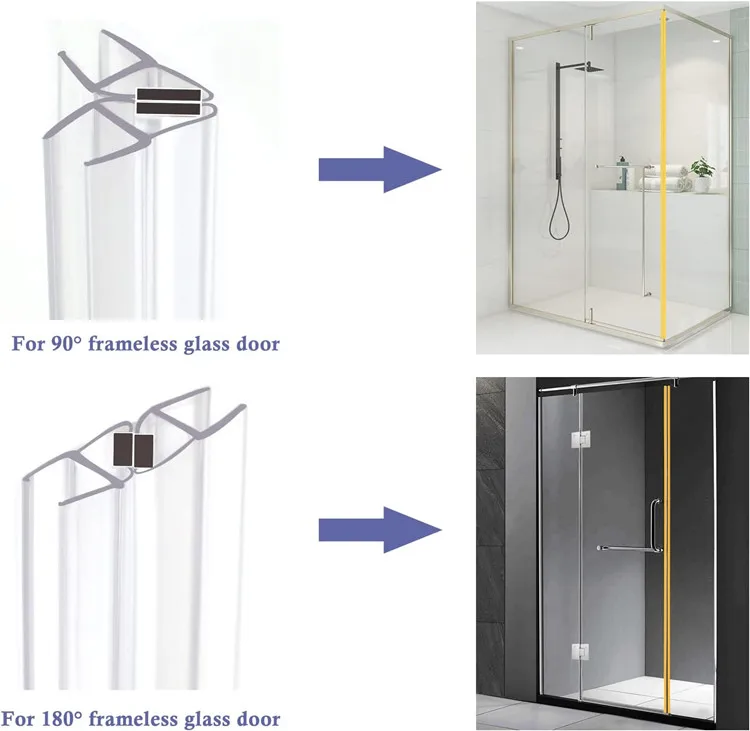 For 90° frameless glass door

For 180° frameless glass door