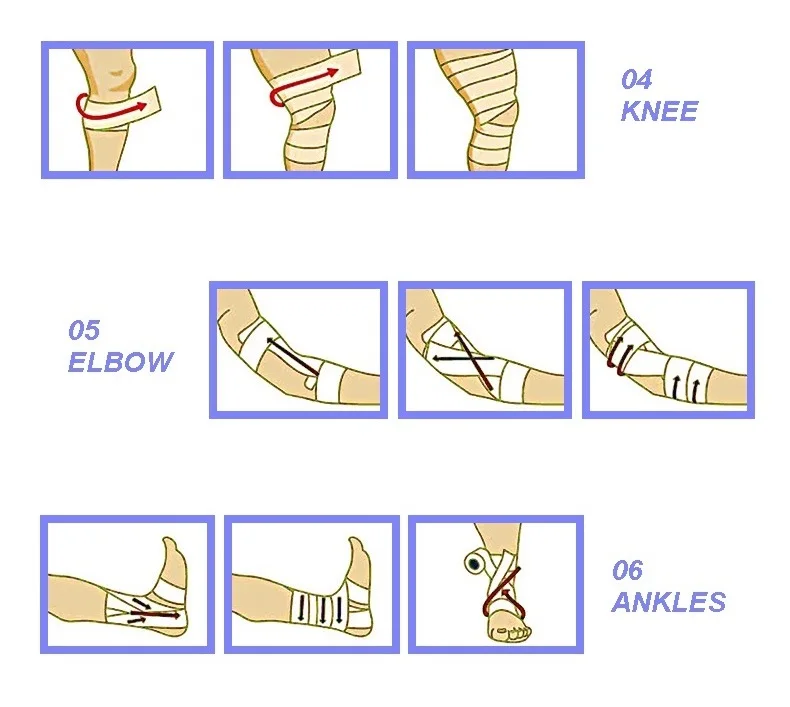 04
KNEE

05
ELBOW

06
ANKLES