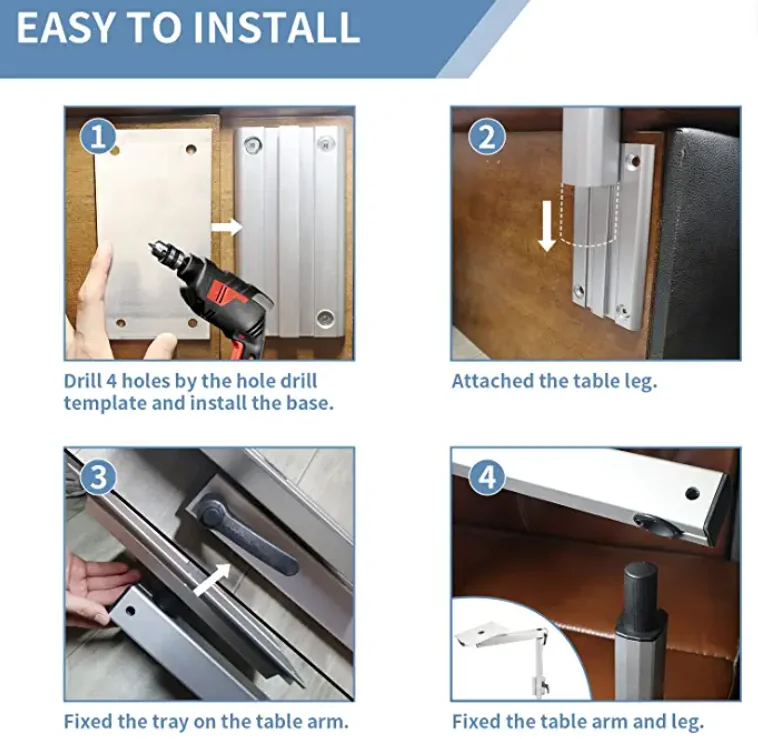 EASY TO INSTALL

1

Drill 4 holes by the hole drill template and install the base.

2

Attached the table leg.

3

Fixed the tray on the table arm.

4

Fixed the table arm and leg.