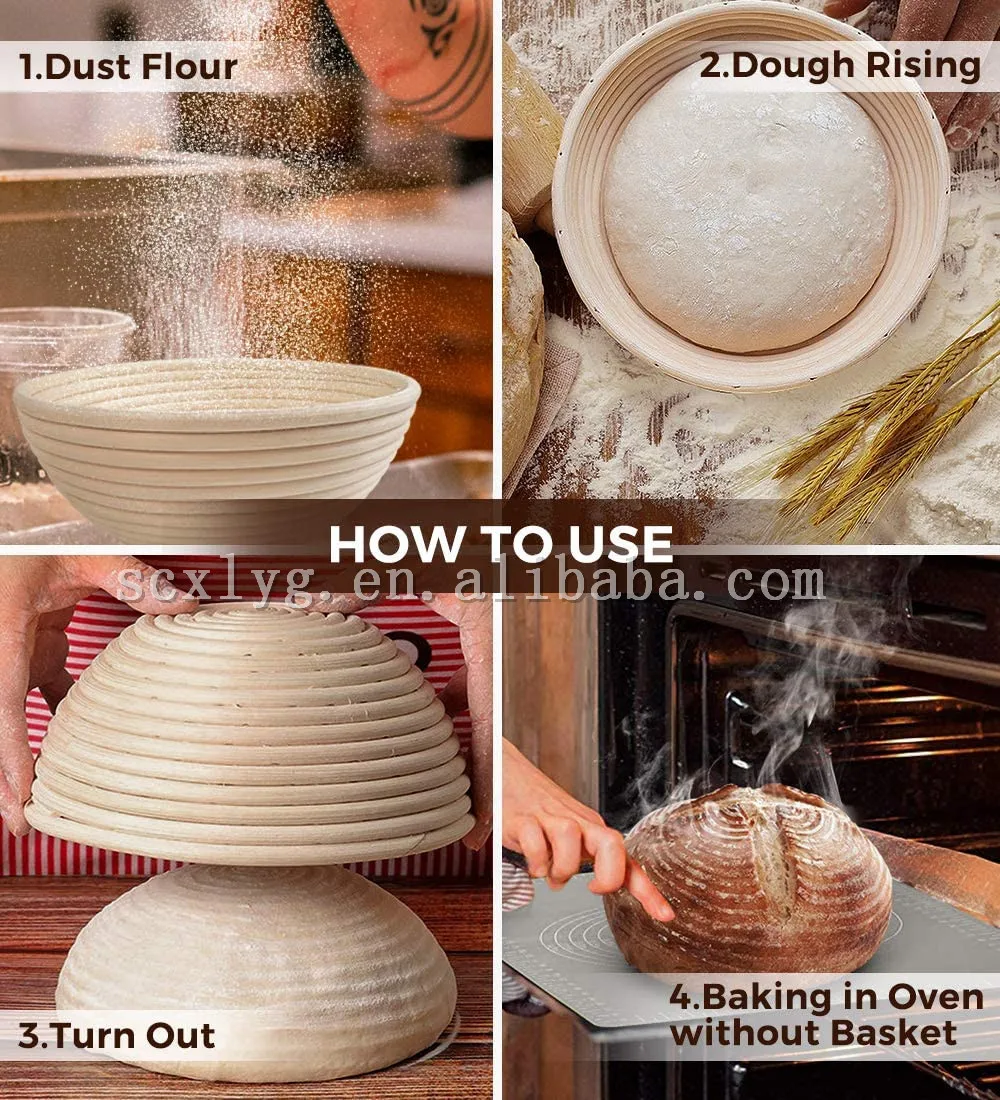 1.Dust Flour

2.Dough Rising

HOW TO USE

scxlyg.en.alibaba.com

3.Turn Out

4.Baking in Oven without Basket