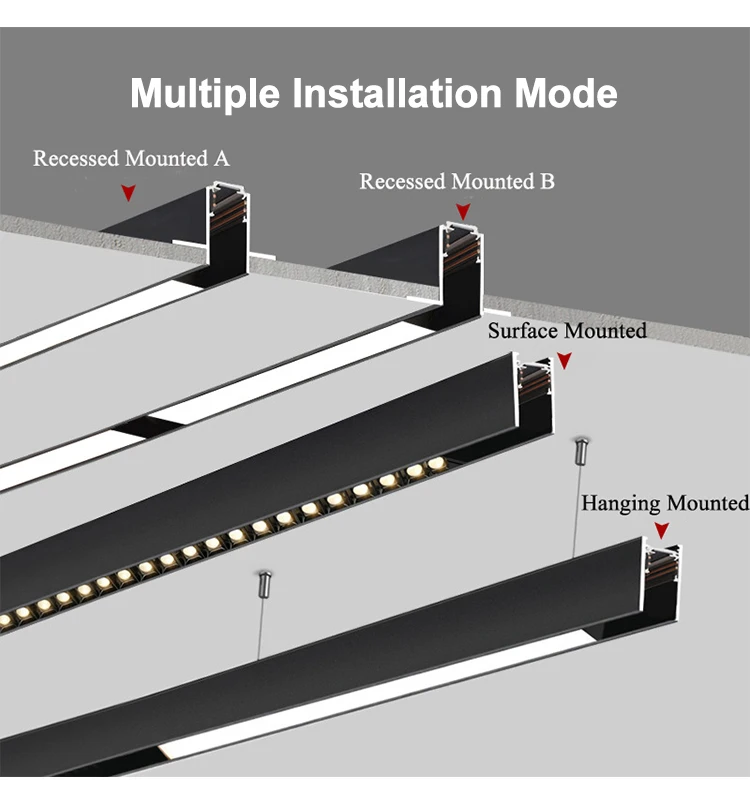 Multiple Installation Mode

Recessed Mounted A

Recessed Mounted B

Surface Mounted

Hanging Mounted