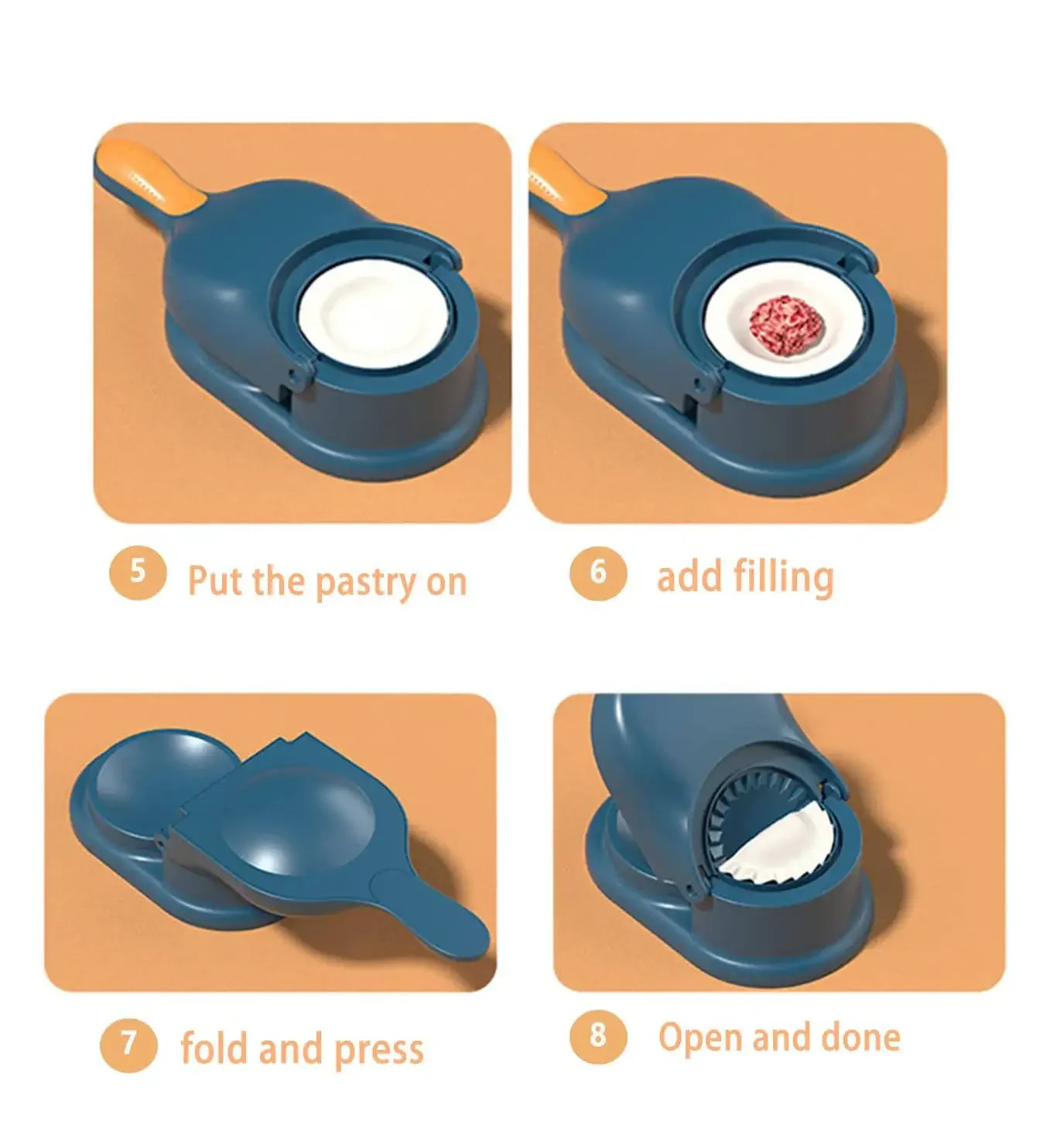 5 Put the pastry on

6 add filling

7 fold and press

8 Open and done