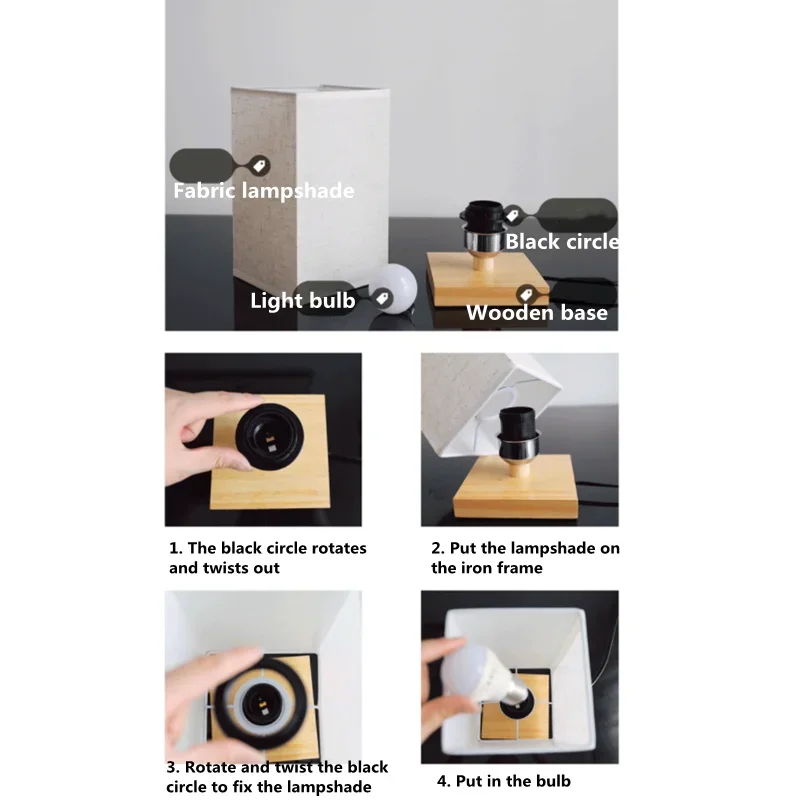 Fabric lampshade

Black circle

Light bulb

Wooden base

1. The black circle rotates and twists out

2. Put the lampshade on the iron frame

3. Rotate and twist the black circle to fix the lampshade

4. Put in the bulb