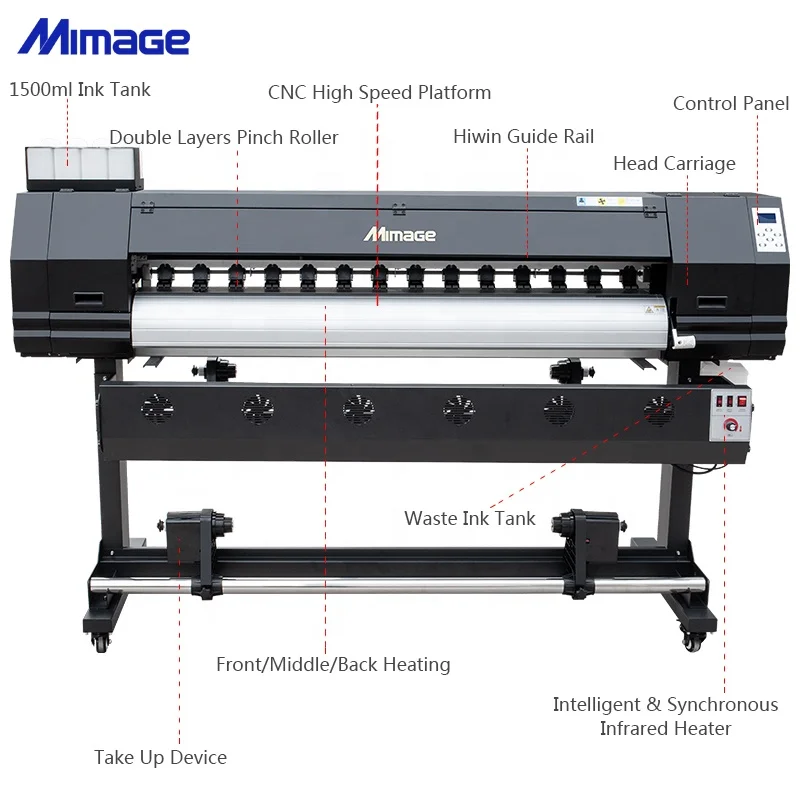 Mimage

1500ml Ink Tank

CNC High Speed Platform

Control Panel

Double Layers Pinch Roller

Hiwin Guide Rail

Head Carriage

Mimage

Waste Ink Tank

Front/Middle/Back Heating

Intelligent & Synchronous Infrared Heater

Take Up Device