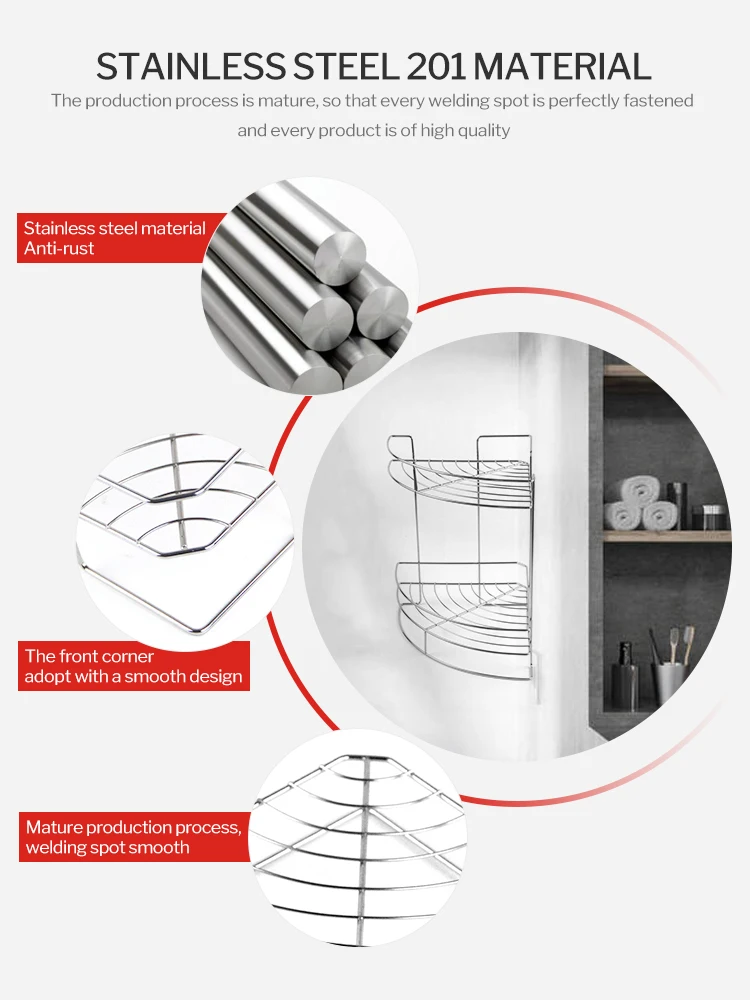 STAINLESS STEEL 201 MATERIAL

The production process is mature, so that every welding spot is perfectly fastened and every product is of high quality

Stainless steel material
Anti-rust

The front corner
adopt with a smooth design

Mature production process,
welding spot smooth