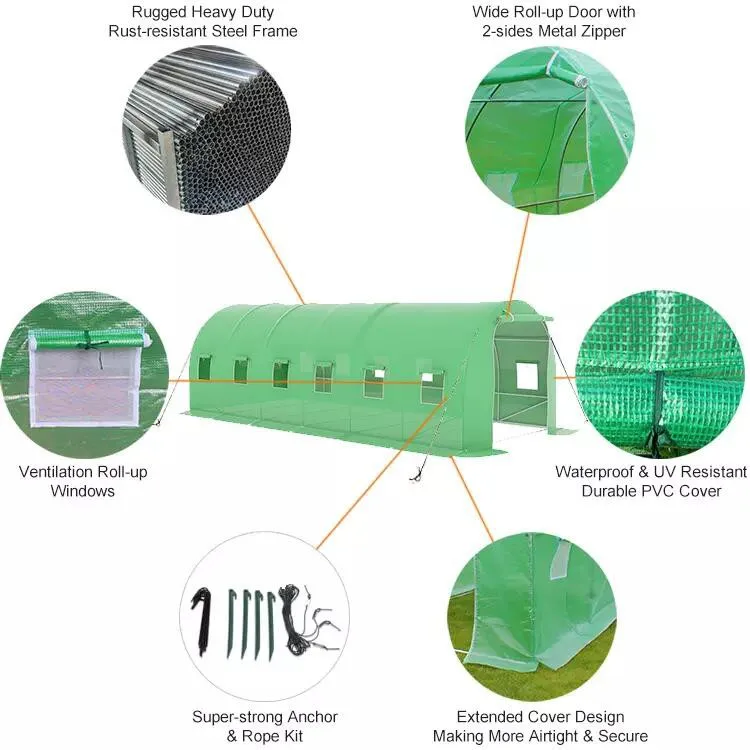 Rugged Heavy Duty
Rust-resistant Steel Frame

Wide Roll-up Door with
2-sides Metal Zipper

Ventilation Roll-up
Windows

Waterproof & UV Resistant
Durable PVC Cover

Super-strong Anchor
& Rope Kit

Extended Cover Design
Making More Airtight & Secure