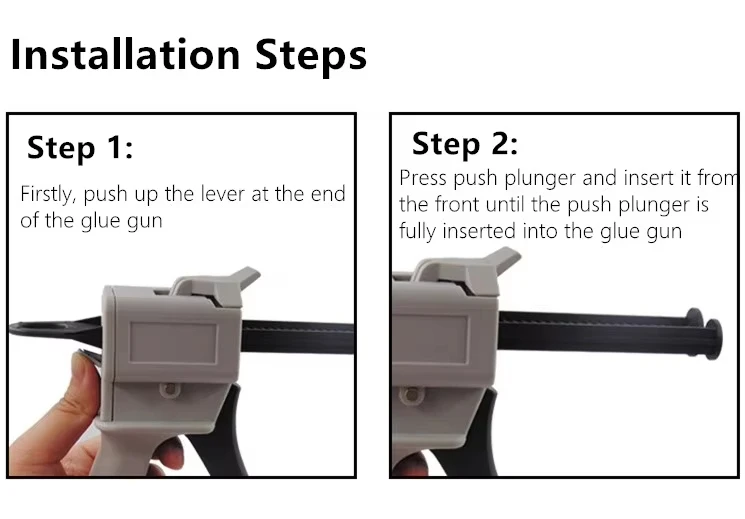 Installation Steps

Step 1:

Firstly, push up the lever at the end of the glue gun

Step 2:

Press push plunger and insert it from the front until the push plunger is fully inserted into the glue gun