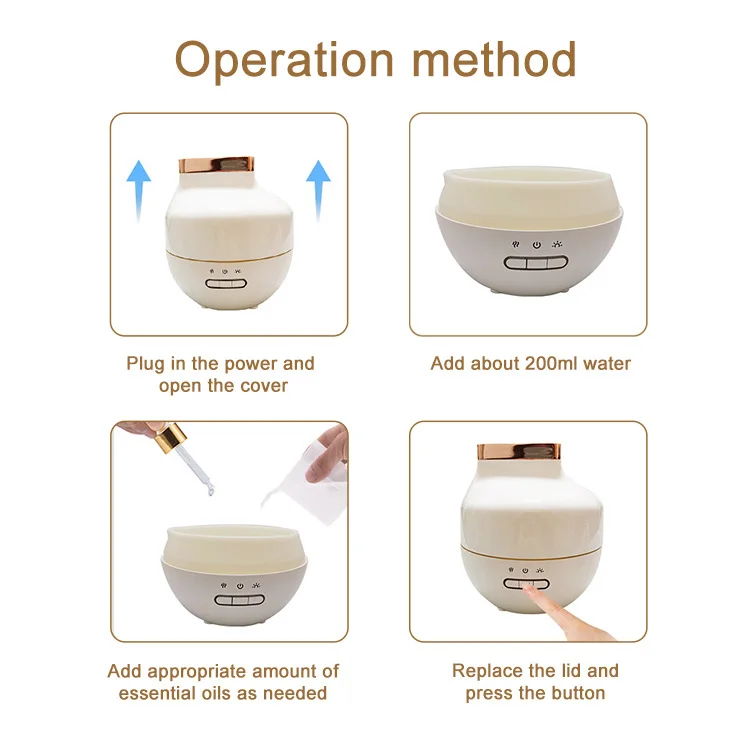 Operation method

Plug in the power and open the cover

Add about 200ml water

Add appropriate amount of essential oils as needed

Replace the lid and press the button