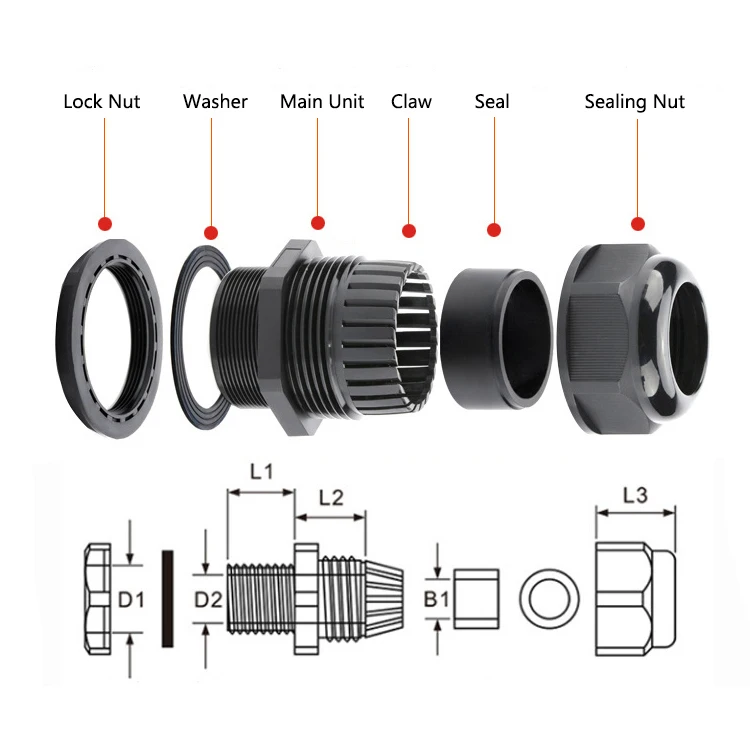 Lock Nut
Washer
Main Unit
Claw
Seal
Sealing Nut

L1
L2
L3
D1
D2
B1