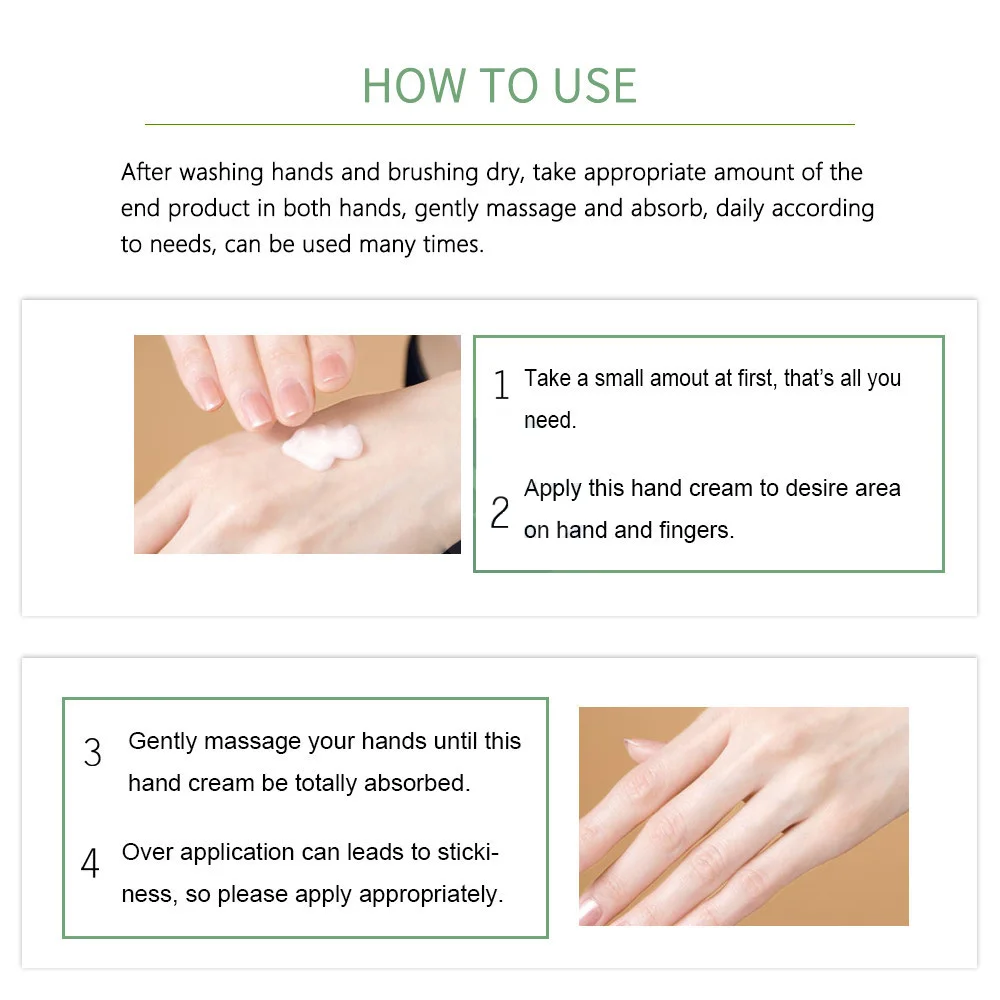 HOW TO USE

After washing hands and brushing dry, take appropriate amount of the end product in both hands, gently massage and absorb, daily according to needs, can be used many times.

1 Take a small amout at first, that's all you need.

2 Apply this hand cream to desire area on hand and fingers.

3 Gently massage your hands until this hand cream be totally absorbed.

4 Over application can leads to stickiness, so please apply appropriately.