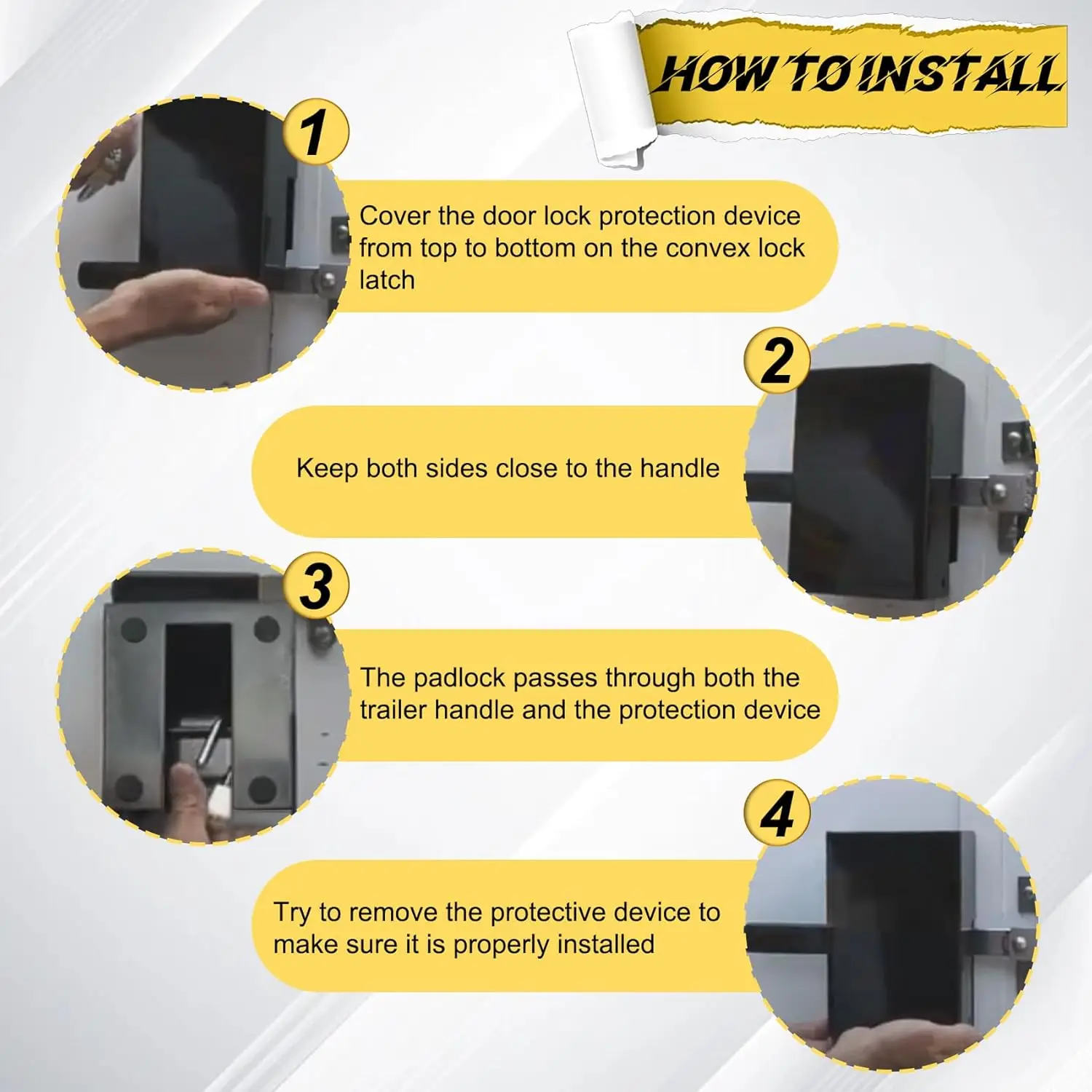 HOW TO INSTALL

1

Cover the door lock protection device from top to bottom on the convex lock latch

2

Keep both sides close to the handle

3

The padlock passes through both the trailer handle and the protection device

4

Try to remove the protective device to make sure it is properly installed