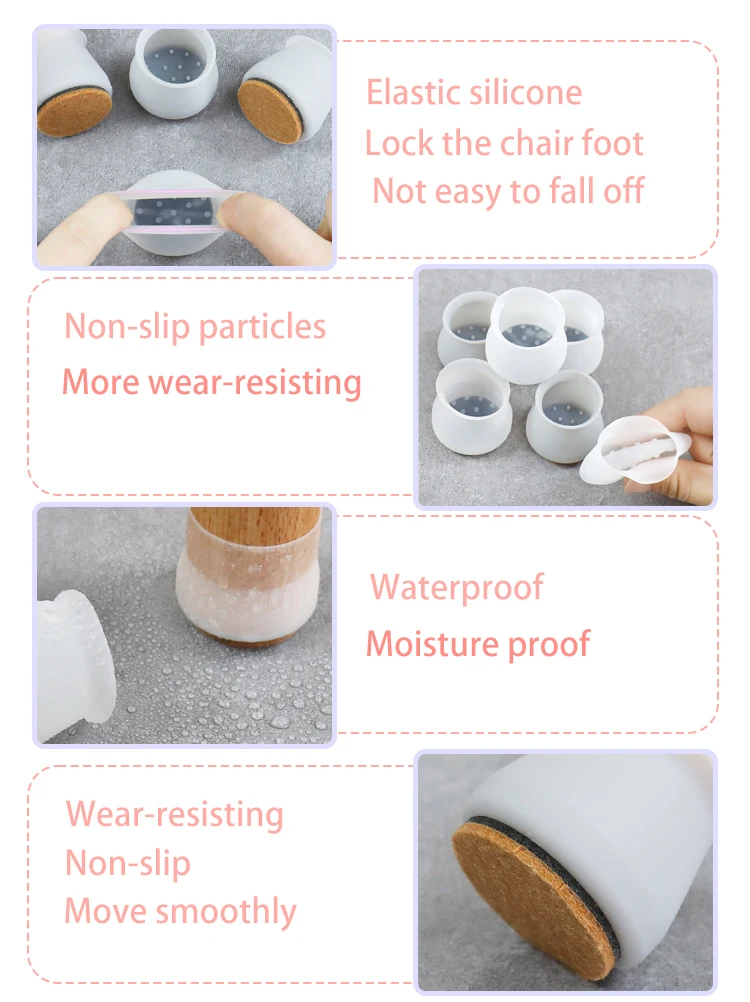 Elastic silicone
Lock the chair foot
Not easy to fall off

Non-slip particles
More wear-resisting

Waterproof
Moisture proof

Wear-resisting
Non-slip
Move smoothly