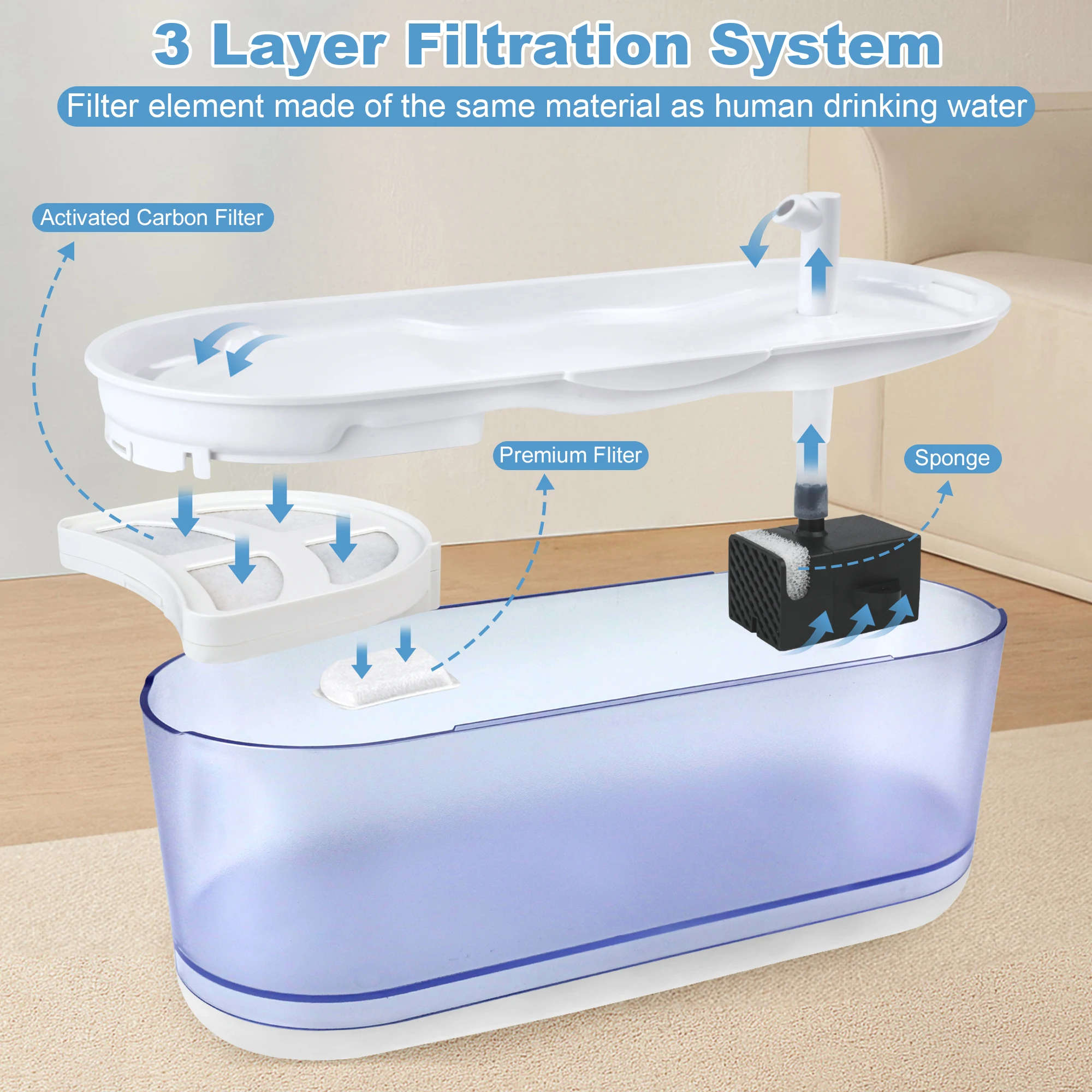 3 Layer Filtration System

Filter element made of the same material as human drinking water

Activated Carbon Filter

Premium Fliter

Sponge