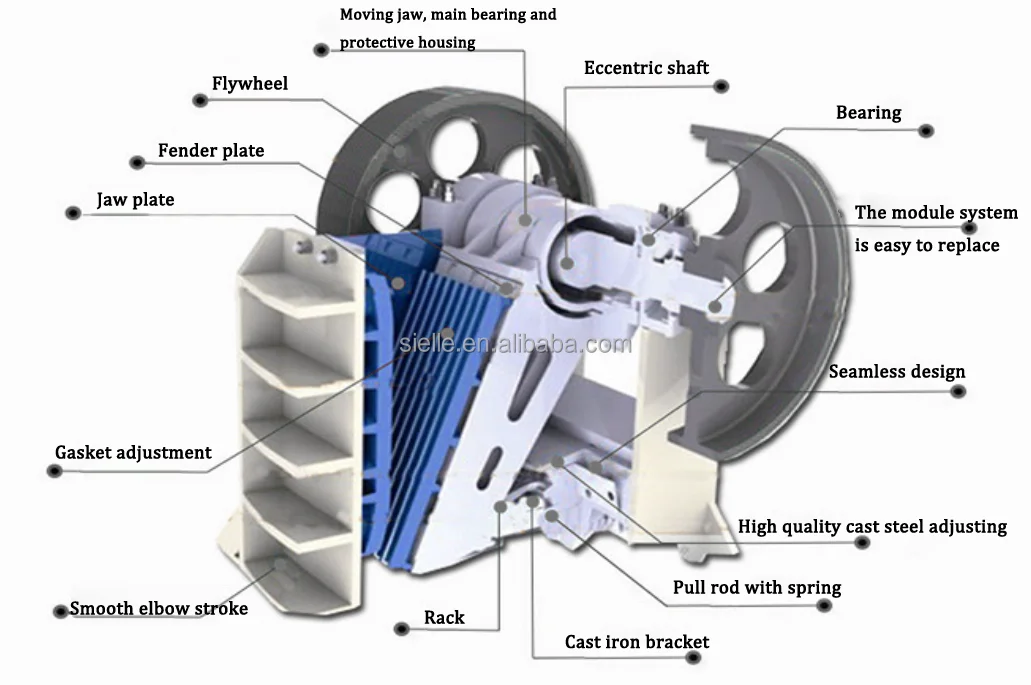 Moving jaw, main bearing and protective housing

Flywheel

Eccentric shaft

Bearing

Fender plate

Jaw plate

The module system is easy to replace

sielle.en.alibaba.com

Seamless design

Gasket adjustment

High quality cast steel adjusting

Pull rod with spring

Smooth elbow stroke

Rack

Cast iron bracket