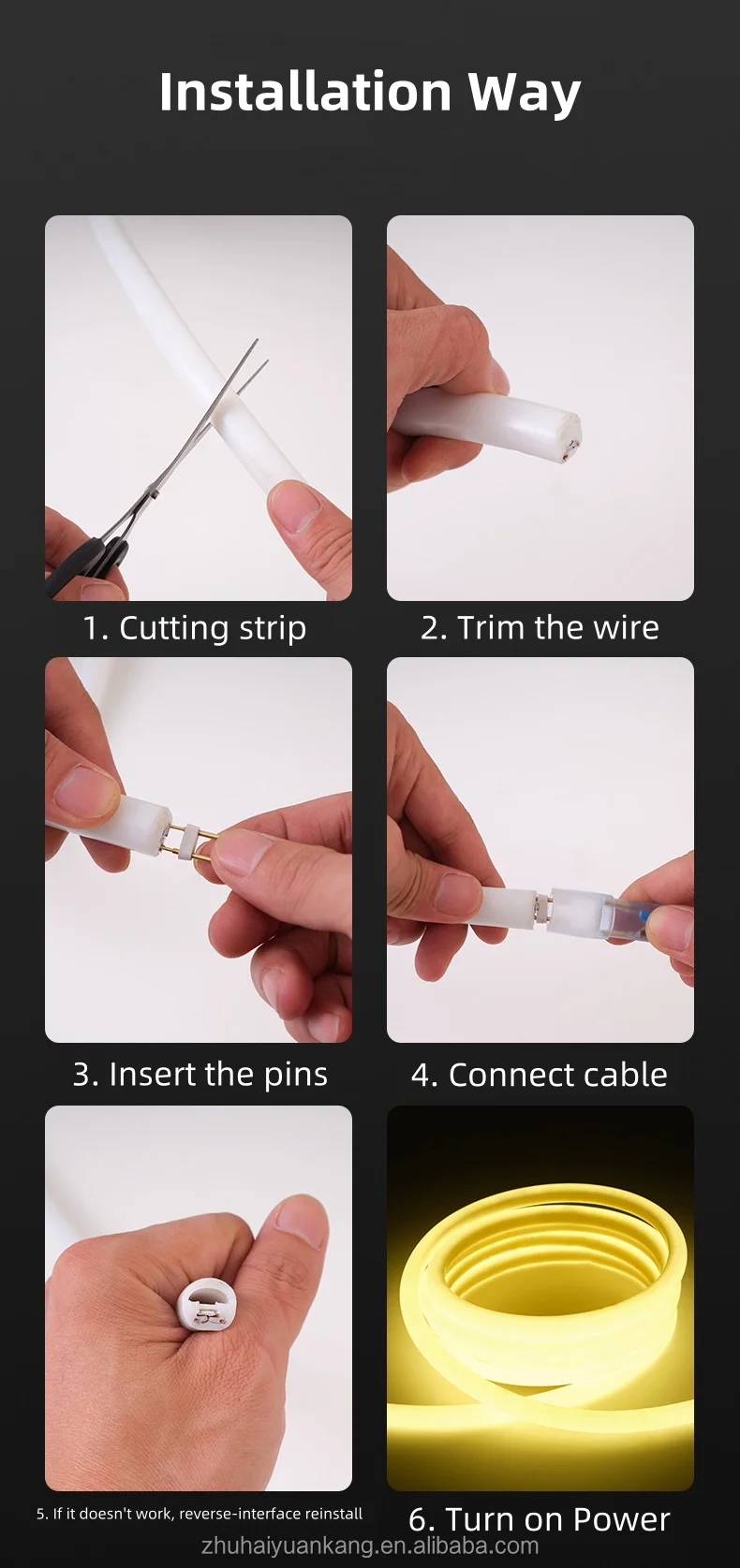 Installation Way

1. Cutting strip

2. Trim the wire

3. Insert the pins

4. Connect cable

5. If it doesn't work, reverse-interface reinstall

6. Turn on Power

zhuhaiyuankang.en.alibaba.com