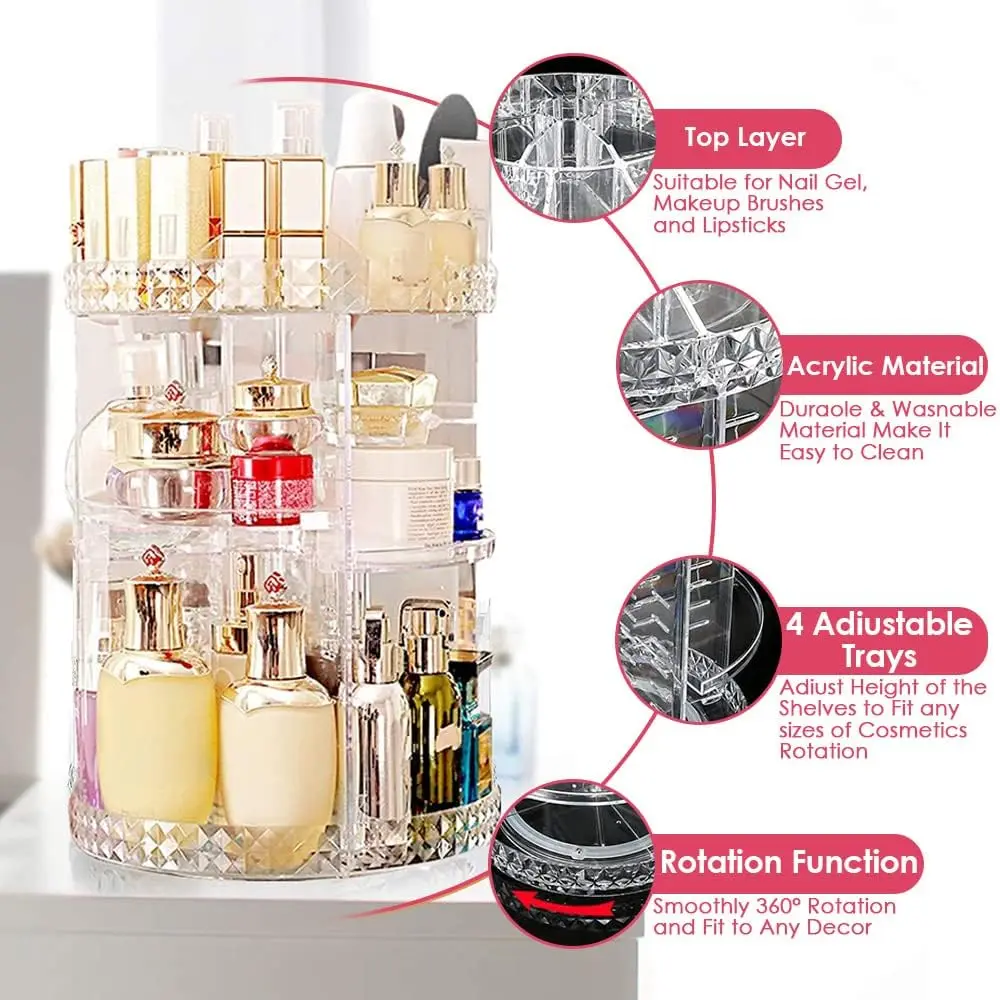 Top Layer

Suitable for Nail Gel, Makeup Brushes and Lipsticks

Acrylic Material

Duraole & Wasnable Material Make It Easy to Clean

4 Adiustable Trays

Adiust Height of the Shelves to Fit any sizes of Cosmetics Rotation

Rotation Function

Smoothly 360° Rotation and Fit to Any Decor