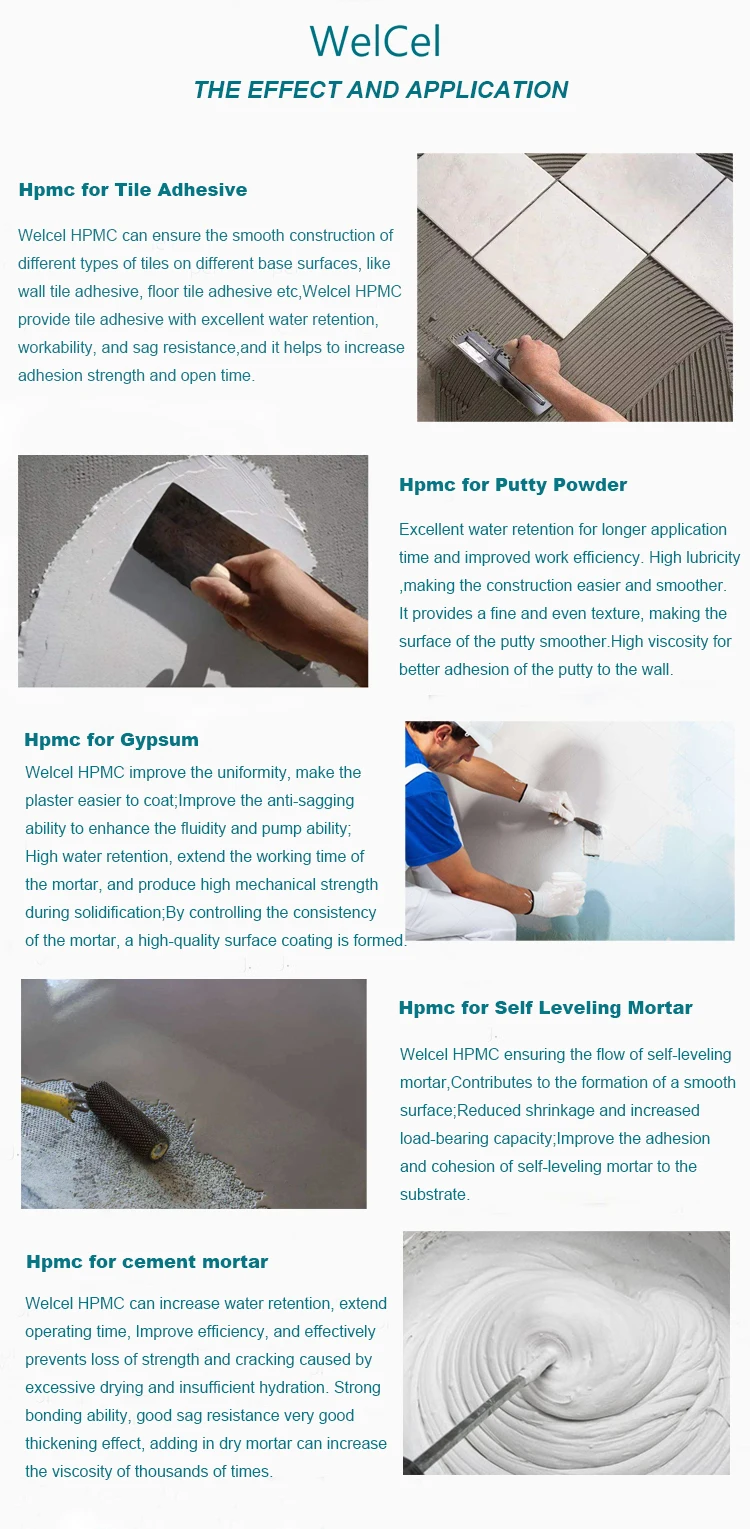 WelCel

THE EFFECT AND APPLICATION

Hpmc for Tile Adhesive

Welcel HPMC can ensure the smooth construction of different types of tiles on different base surfaces, like wall tile adhesive, floor tile adhesive etc,Welcel HPMC provide tile adhesive with excellent water retention, workability, and sag resistance,and it helps to increase adhesion strength and open time.

Hpmc for Putty Powder

Excellent water retention for longer application time and improved work efficiency. High lubricity ,making the construction easier and smoother. It provides a fine and even texture, making the surface of the putty smoother.High viscosity for better adhesion of the putty to the wall.

Hpmc for Gypsum

Welcel HPMC improve the uniformity, make the plaster easier to coat;Improve the anti-sagging ability to enhance the fluidity and pump ability; High water retention, extend the working time of the mortar, and produce high mechanical strength during solidification;By controlling the consistency of the mortar, a high-quality surface coating is formed.

Hpmc for Self Leveling Mortar

Welcel HPMC ensuring the flow of self-leveling mortar,Contributes to the formation of a smooth surface;Reduced shrinkage and increased load-bearing capacity;Improve the adhesion and cohesion of self-leveling mortar to the substrate.

Hpmc for cement mortar

Welcel HPMC can increase water retention, extend operating time, Improve efficiency, and effectively prevents loss of strength and cracking caused by excessive drying and insufficient hydration. Strong bonding ability, good sag resistance very good thickening effect, adding in dry mortar can increase the viscosity of thousands of times.