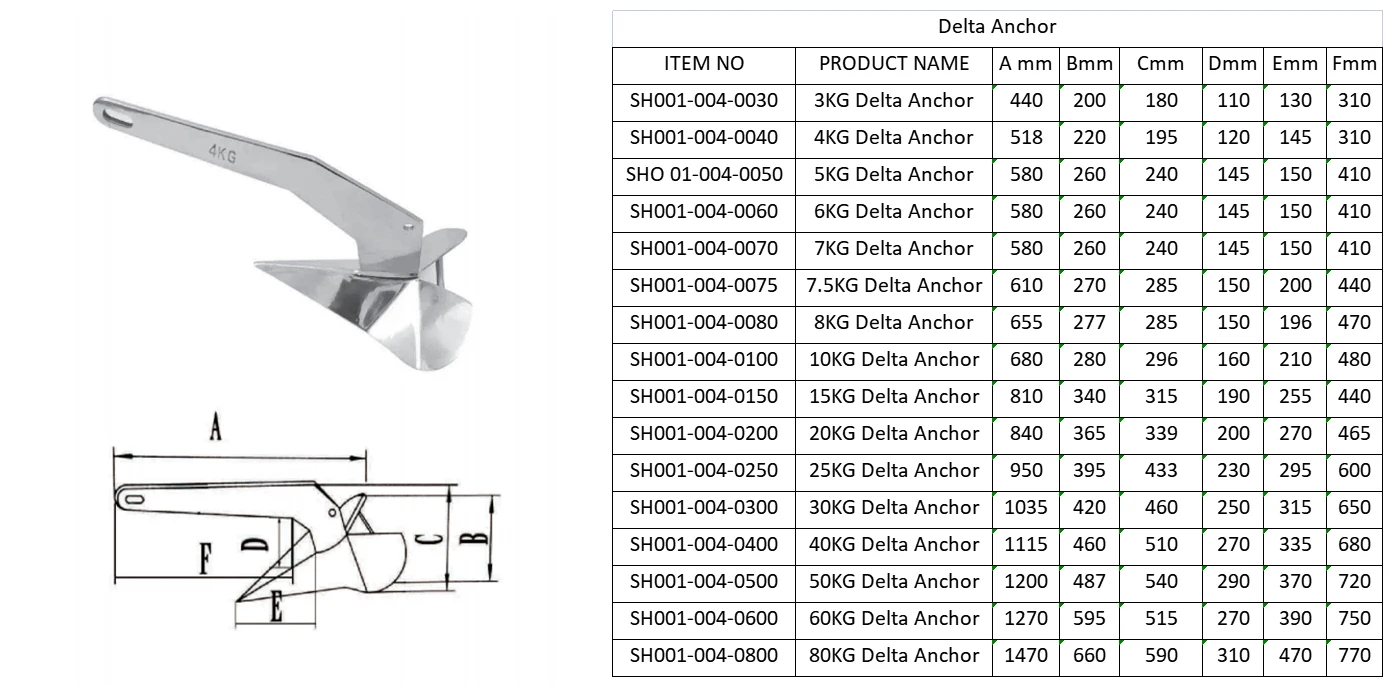 4KG

A
F
D
E
C
B

Delta Anchor

| ITEM NO | PRODUCT NAME | A mm | Bmm | Cmm | Dmm | Emm | Fmm |
|---|---|---|---|---|---|---|---|
| SH001-004-0030 | 3KG Delta Anchor | 440 | 200 | 180 | 110 | 130 | 310 |
| SH001-004-0040 | 4KG Delta Anchor | 518 | 220 | 195 | 120 | 145 | 310 |
| SHO 01-004-0050 | 5KG Delta Anchor | 580 | 260 | 240 | 145 | 150 | 410 |
| SH001-004-0060 | 6KG Delta Anchor | 580 | 260 | 240 | 145 | 150 | 410 |
| SH001-004-0070 | 7KG Delta Anchor | 580 | 260 | 240 | 145 | 150 | 410 |
| SH001-004-0075 | 7.5KG Delta Anchor | 610 | 270 | 285 | 150 | 200 | 440 |
| SH001-004-0080 | 8KG Delta Anchor | 655 | 277 | 285 | 150 | 196 | 470 |
| SH001-004-0100 | 10KG Delta Anchor | 680 | 280 | 296 | 160 | 210 | 480 |
| SH001-004-0150 | 15KG Delta Anchor | 810 | 340 | 315 | 190 | 255 | 440 |
| SH001-004-0200 | 20KG Delta Anchor | 840 | 365 | 339 | 200 | 270 | 465 |
| SH001-004-0250 | 25KG Delta Anchor | 950 | 395 | 433 | 230 | 295 | 600 |
| SH001-004-0300 | 30KG Delta Anchor | 1035 | 420 | 460 | 250 | 315 | 650 |
| SH001-004-0400 | 40KG Delta Anchor | 1115 | 460 | 510 | 270 | 335 | 680 |
| SH001-004-0500 | 50KG Delta Anchor | 1200 | 487 | 540 | 290 | 370 | 720 |
| SH001-004-0600 | 60KG Delta Anchor | 1270 | 595 | 515 | 270 | 390 | 750 |
| SH001-004-0800 | 80KG Delta Anchor | 1470 | 660 | 590 | 310 | 470 | 770 |