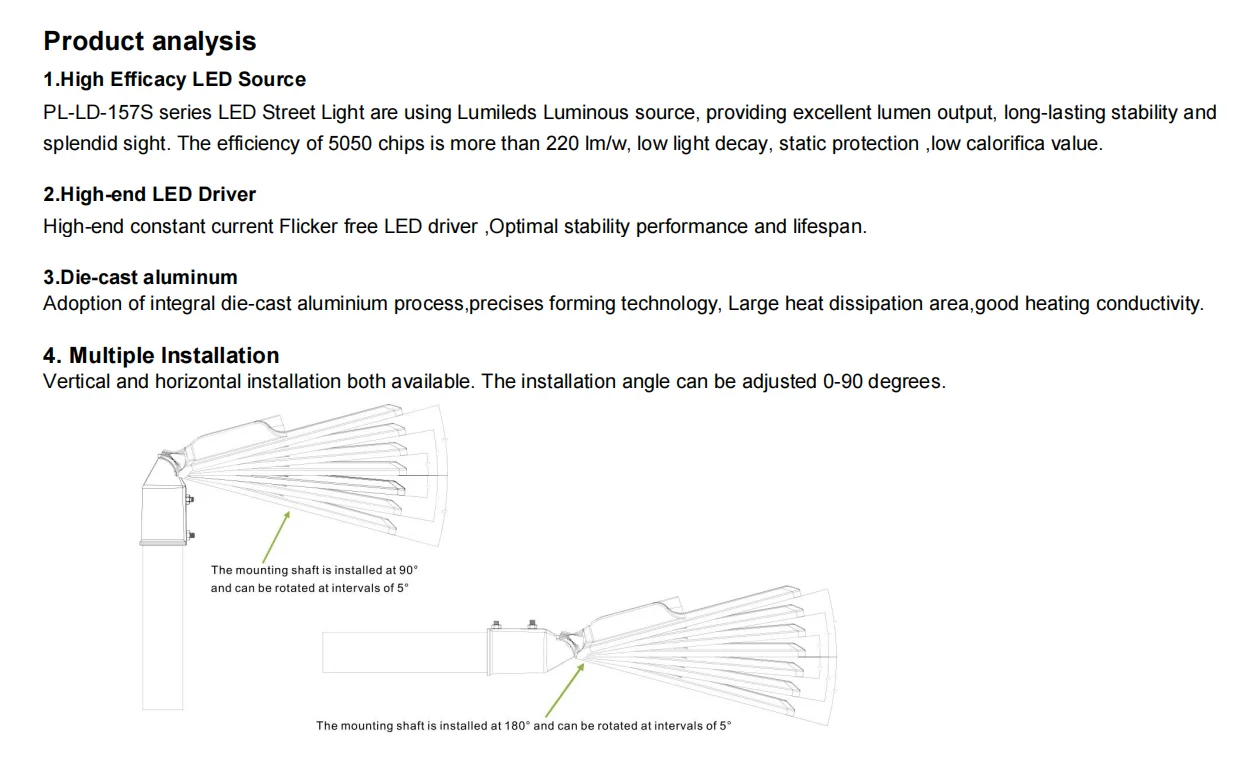 Product analysis

1.High Efficacy LED Source

PL-LD-157S series LED Street Light are using Lumileds Luminous source, providing excellent lumen output, long-lasting stability and splendid sight. The efficiency of 5050 chips is more than 220 lm/w, low light decay, static protection ,low calorifica value.

2.High-end LED Driver

High-end constant current Flicker free LED driver ,Optimal stability performance and lifespan.

3.Die-cast aluminum

Adoption of integral die-cast aluminium process,precises forming technology, Large heat dissipation area,good heating conductivity.

4. Multiple Installation

Vertical and horizontal installation both available. The installation angle can be adjusted 0-90 degrees.

The mounting shaft is installed at 90° and can be rotated at intervals of 5°

The mounting shaft is installed at 180° and can be rotated at intervals of 5°