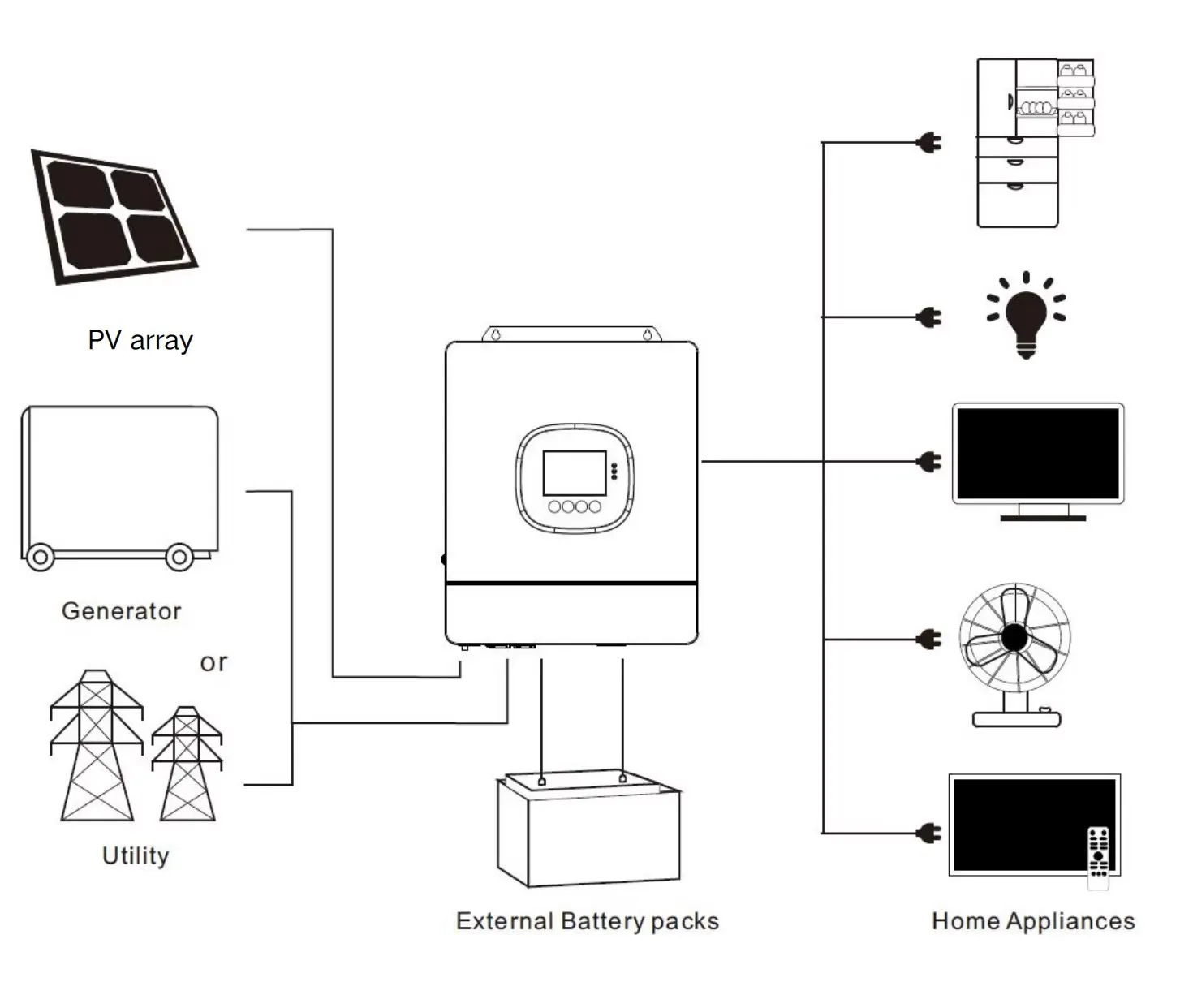 PV array

Generator

or

Utility

External Battery packs

Home Appliances