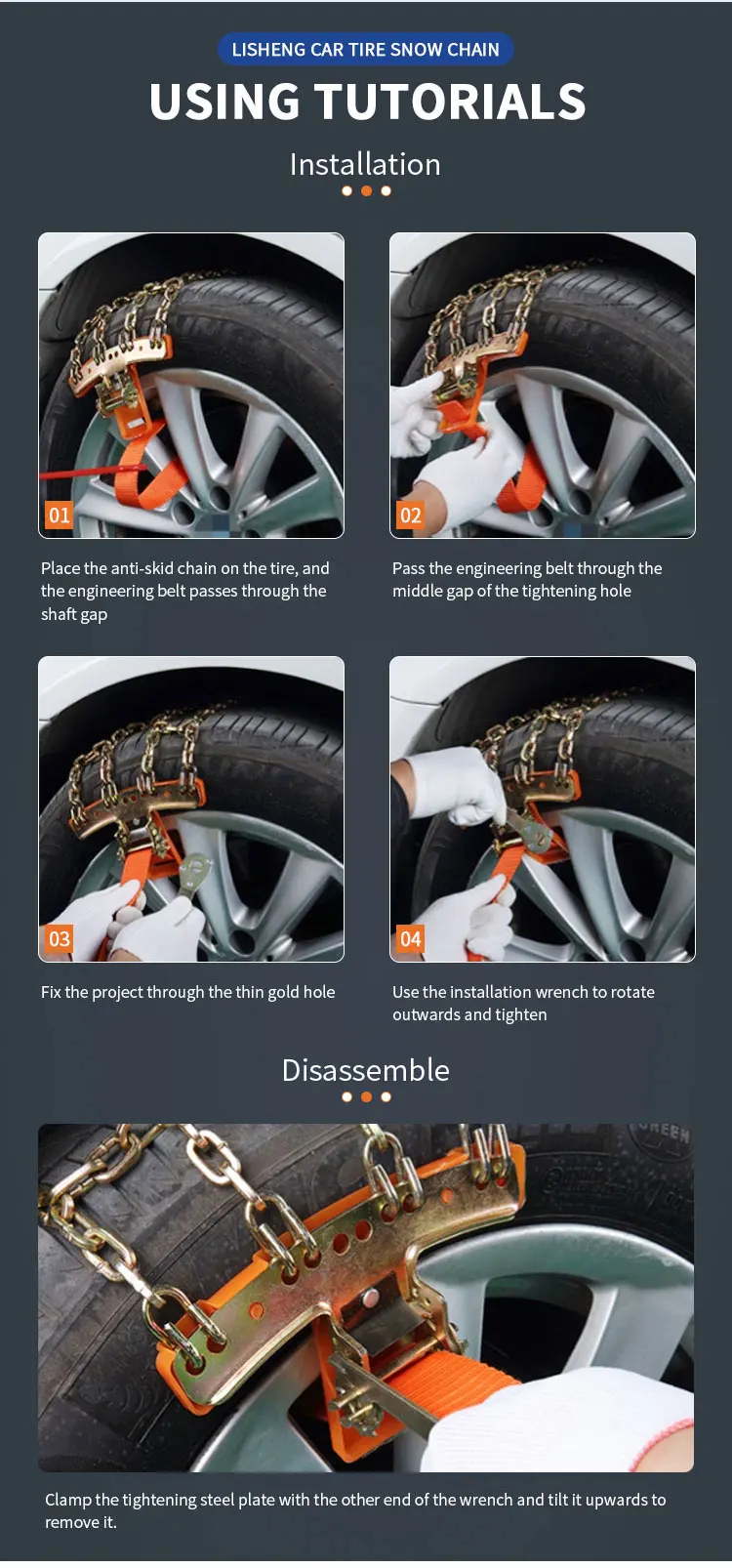 LISHENG CAR TIRE SNOW CHAIN

USING TUTORIALS

Installation

01

Place the anti-skid chain on the tire, and the engineering belt passes through the shaft gap

02

Pass the engineering belt through the middle gap of the tightening hole

03

Fix the project through the thin gold hole

04

Use the installation wrench to rotate outwards and tighten

Disassemble

GREEN

Clamp the tightening steel plate with the other end of the wrench and tilt it upwards to remove it.