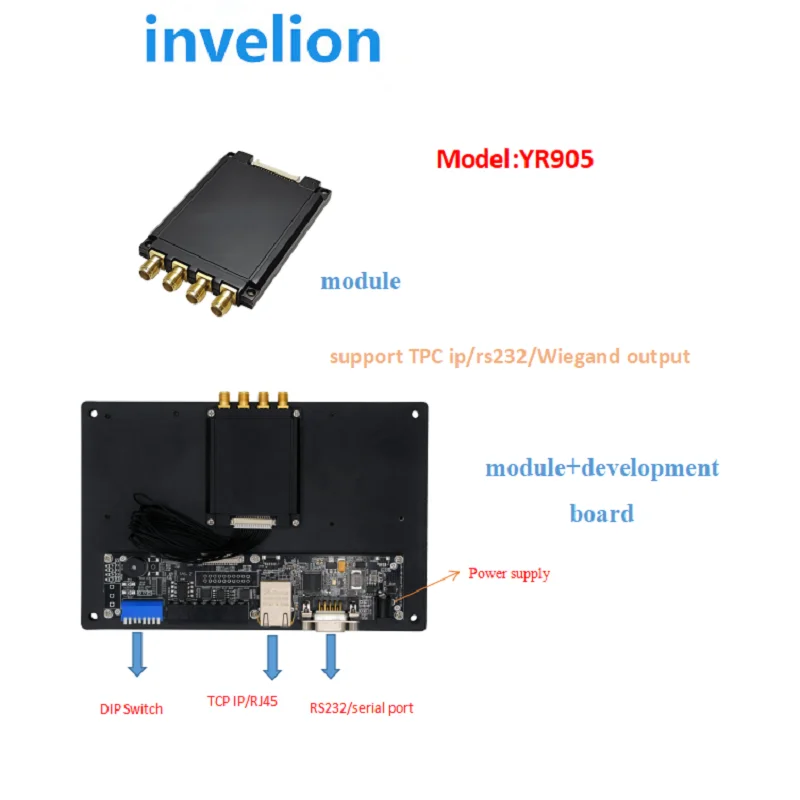 invelion

Model:YR905

module

support TPC ip/rs232/Wiegand output

module+development board

Power supply

DIP Switch

TCP IP/RJ45

RS232/serial port