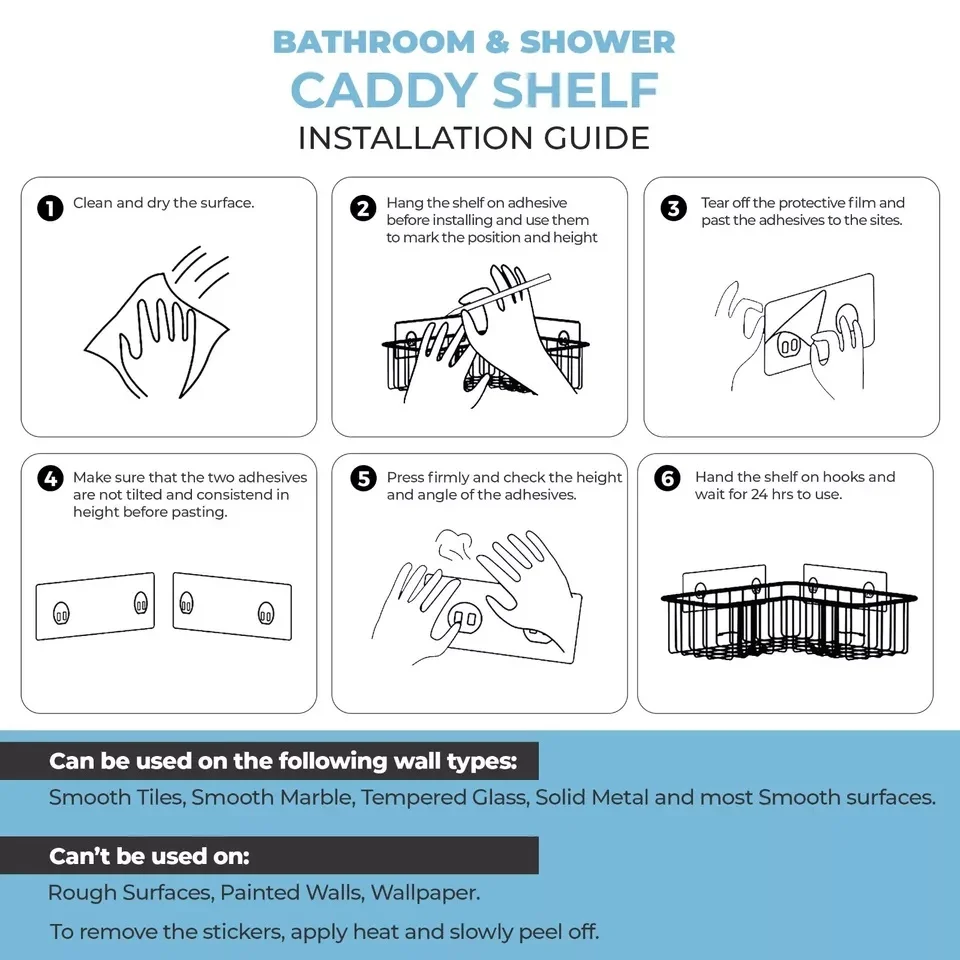 BATHROOM & SHOWER
CADDY SHELF
INSTALLATION GUIDE

1 Clean and dry the surface.

2 Hang the shelf on adhesive before installing and use them to mark the position and height

3 Tear off the protective film and past the adhesives to the sites.

4 Make sure that the two adhesives are not tilted and consistend in height before pasting.

5 Press firmly and check the height and angle of the adhesives.

6 Hand the shelf on hooks and wait for 24 hrs to use.

Can be used on the following wall types:
Smooth Tiles, Smooth Marble, Tempered Glass, Solid Metal and most Smooth surfaces.

Can't be used on:
Rough Surfaces, Painted Walls, Wallpaper.

To remove the stickers, apply heat and slowly peel off.