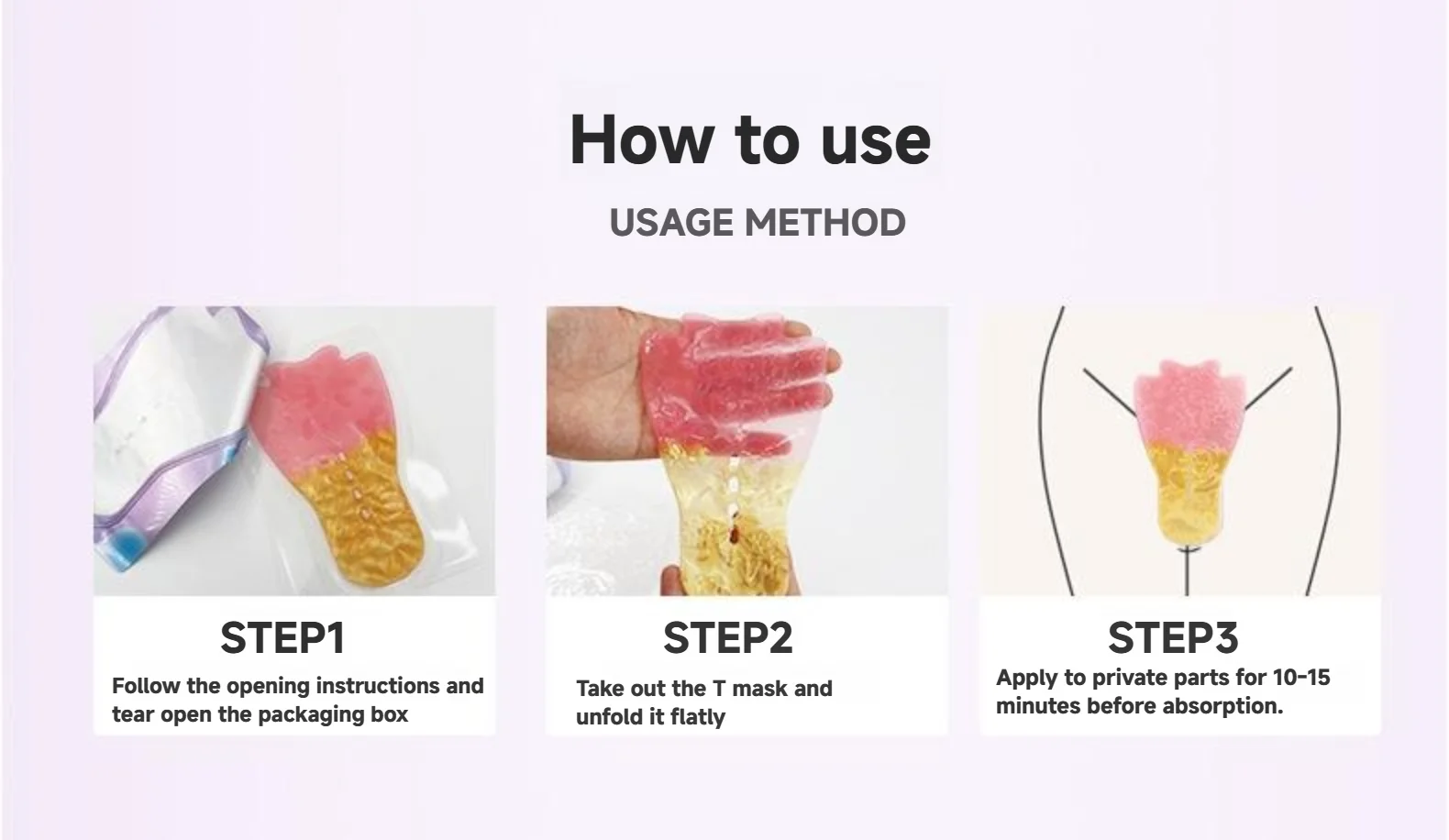 How to use

USAGE METHOD

STEP1

Follow the opening instructions and tear open the packaging box

STEP2

Take out the T mask and unfold it flatly

STEP3

Apply to private parts for 10-15 minutes before absorption.