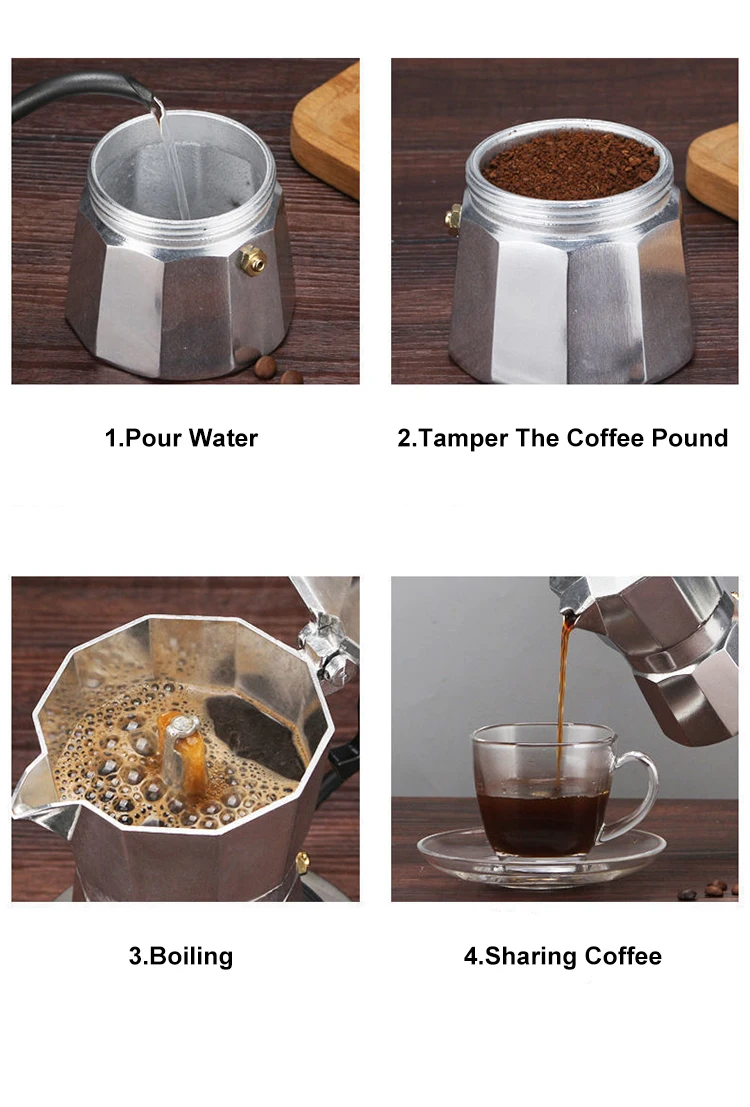 1.Pour Water

2.Tamper The Coffee Pound

3.Boiling

4.Sharing Coffee