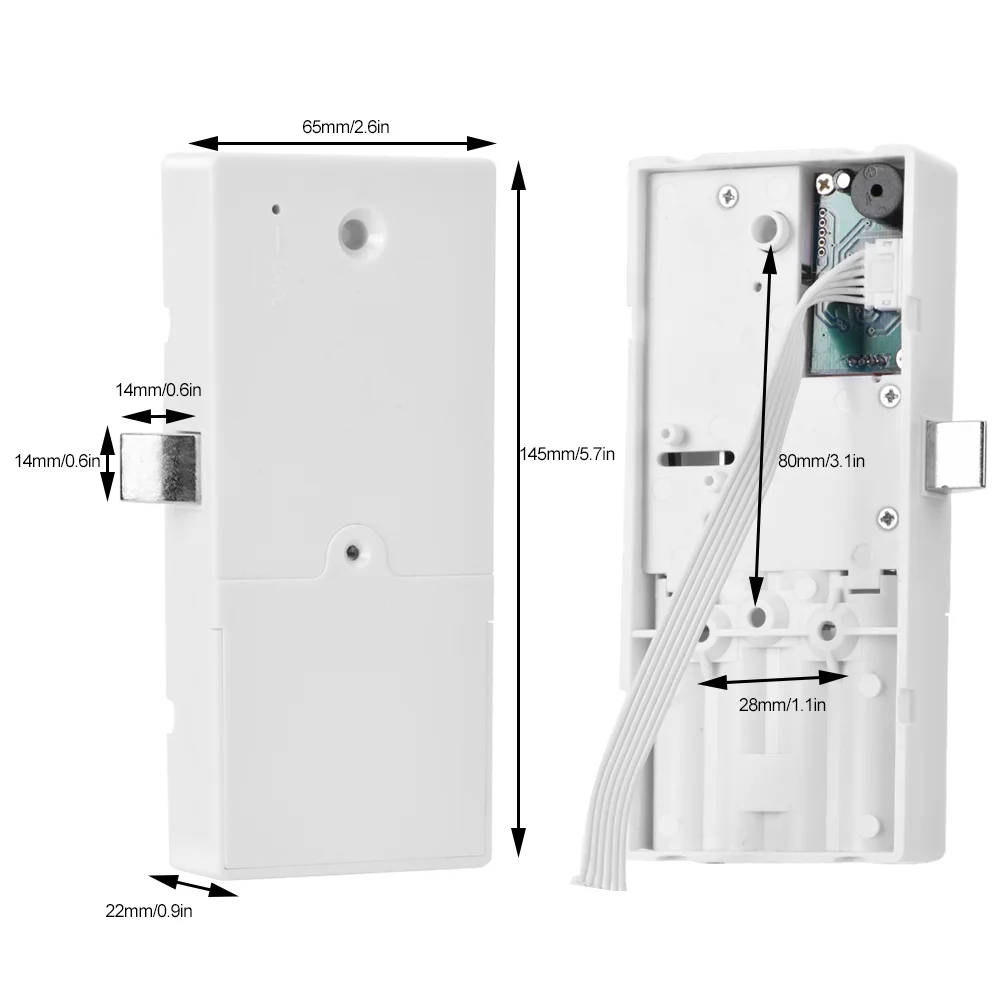 65mm/2.6in

14mm/0.6in

14mm/0.6in

145mm/5.7in

80mm/3.1in

28mm/1.1in

22mm/0.9in