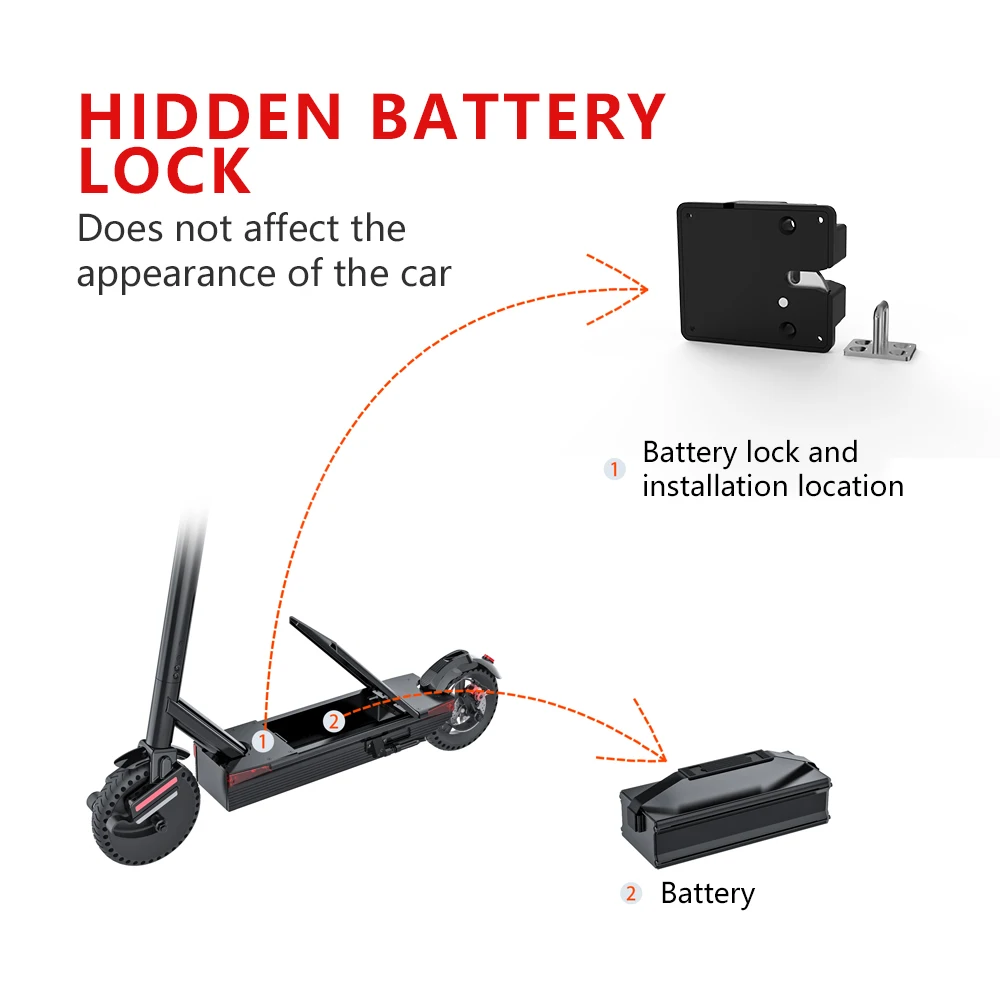 HIDDEN BATTERY LOCK

Does not affect the appearance of the car

1 Battery lock and installation location

1

2

2 Battery