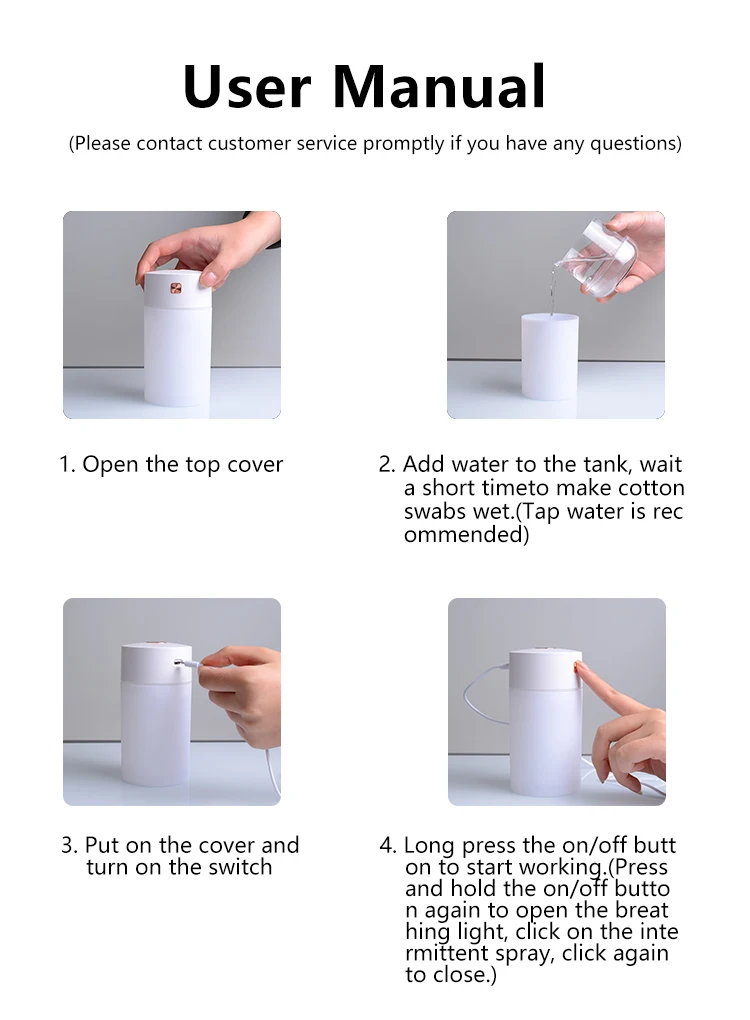 User Manual

(Please contact customer service promptly if you have any questions)

1. Open the top cover

2. Add water to the tank, wait a short timeto make cotton swabs wet.(Tap water is rec ommended)

3. Put on the cover and turn on the switch

4. Long press the on/off butt on to start working.(Press and hold the on/off butto n again to open the breat hing light, click on the inte rmittent spray, click again to close.)