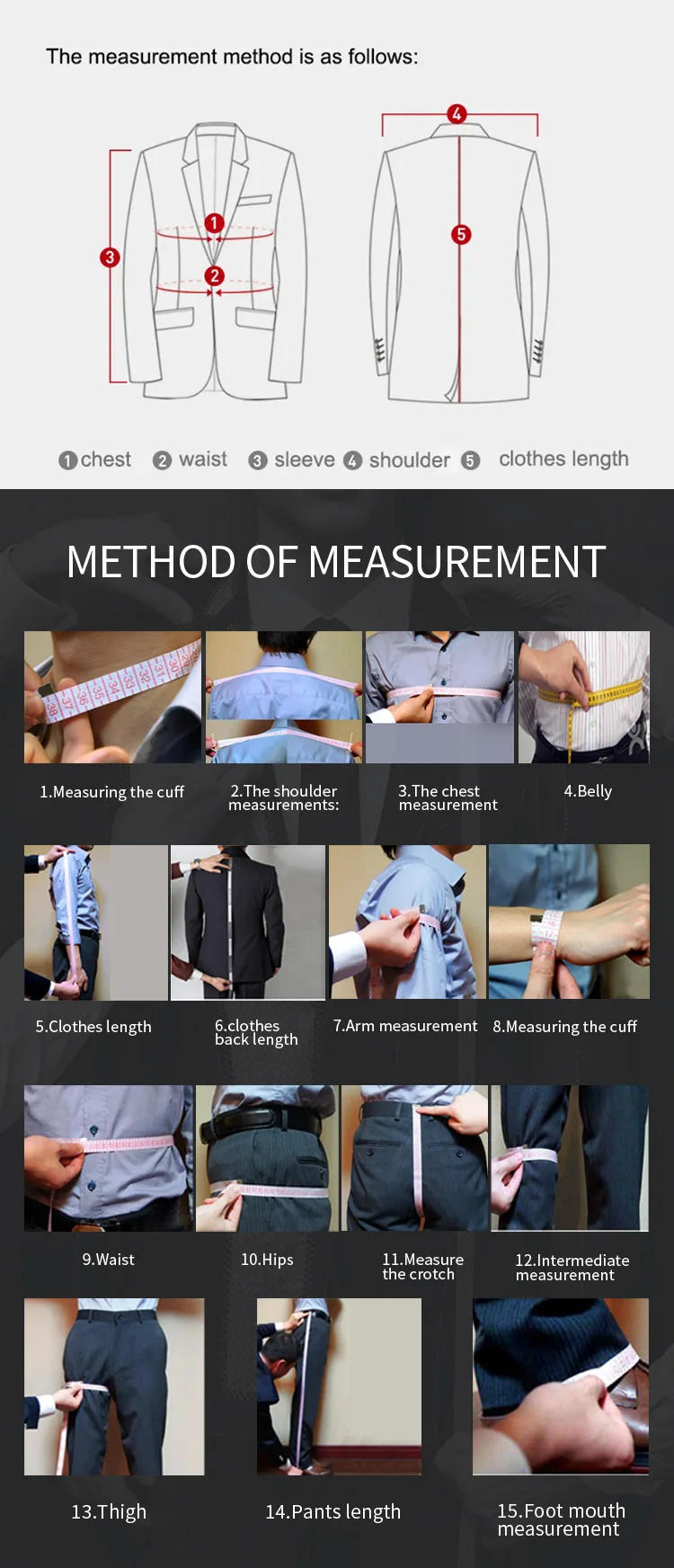 The measurement method is as follows:

3
1
2
4
5

1 chest 2 waist 3 sleeve 4 shoulder 5 clothes length

METHOD OF MEASUREMENT

1.Measuring the cuff

2.The shoulder measurements:

3.The chest measurement

4.Belly

5.Clothes length

6.clothes back length

7.Arm measurement

8.Measuring the cuff

9.Waist

10.Hips

11.Measure the crotch

12.Intermediate measurement

13.Thigh

14.Pants length

15.Foot mouth measurement