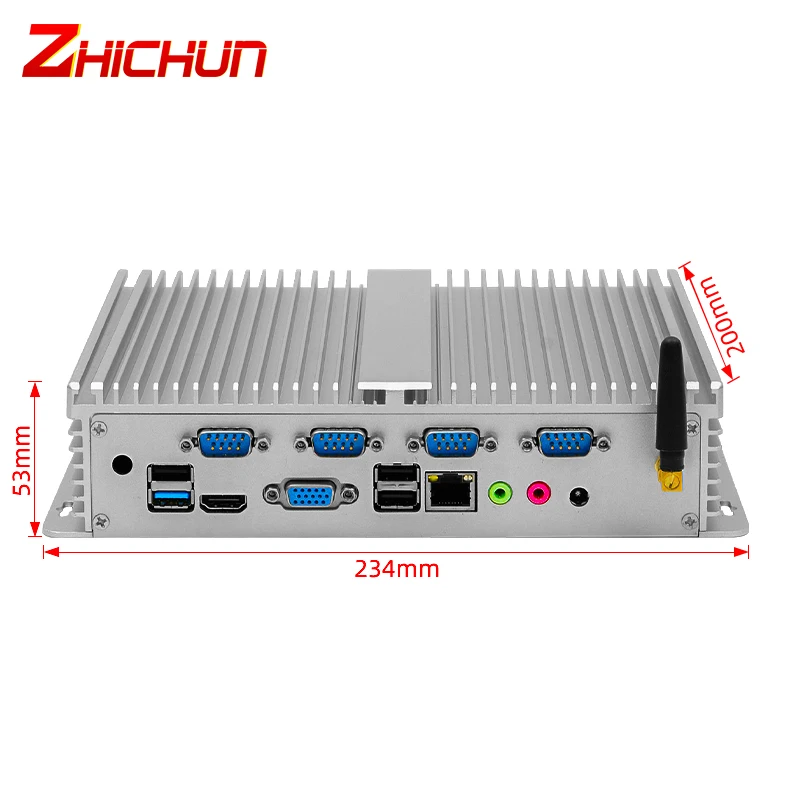 ZHICHUN

200mm

53mm

234mm