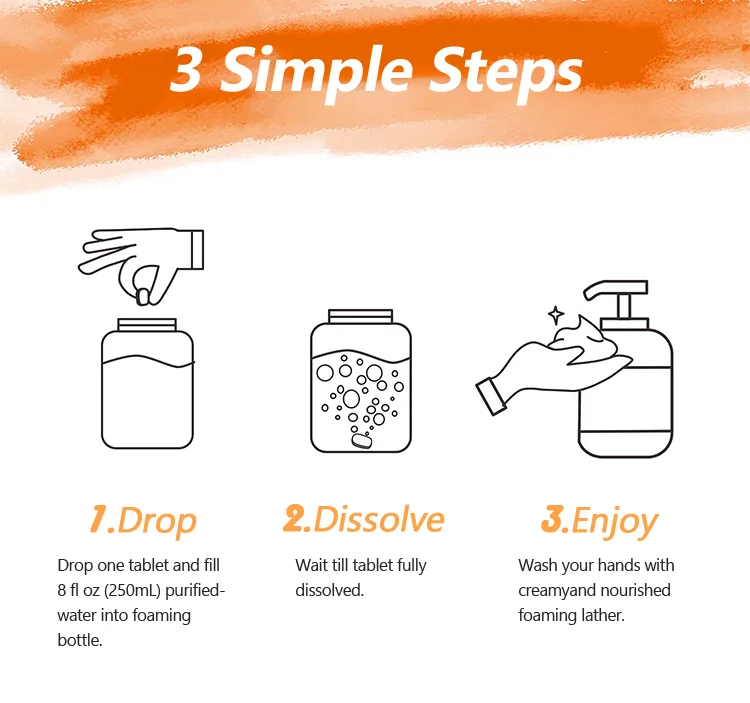 3 Simple Steps

1.Drop

Drop one tablet and fill 8 fl oz (250mL) purified-water into foaming bottle.

2.Dissolve

Wait till tablet fully dissolved.

3.Enjoy

Wash your hands with creamyand nourished foaming lather.