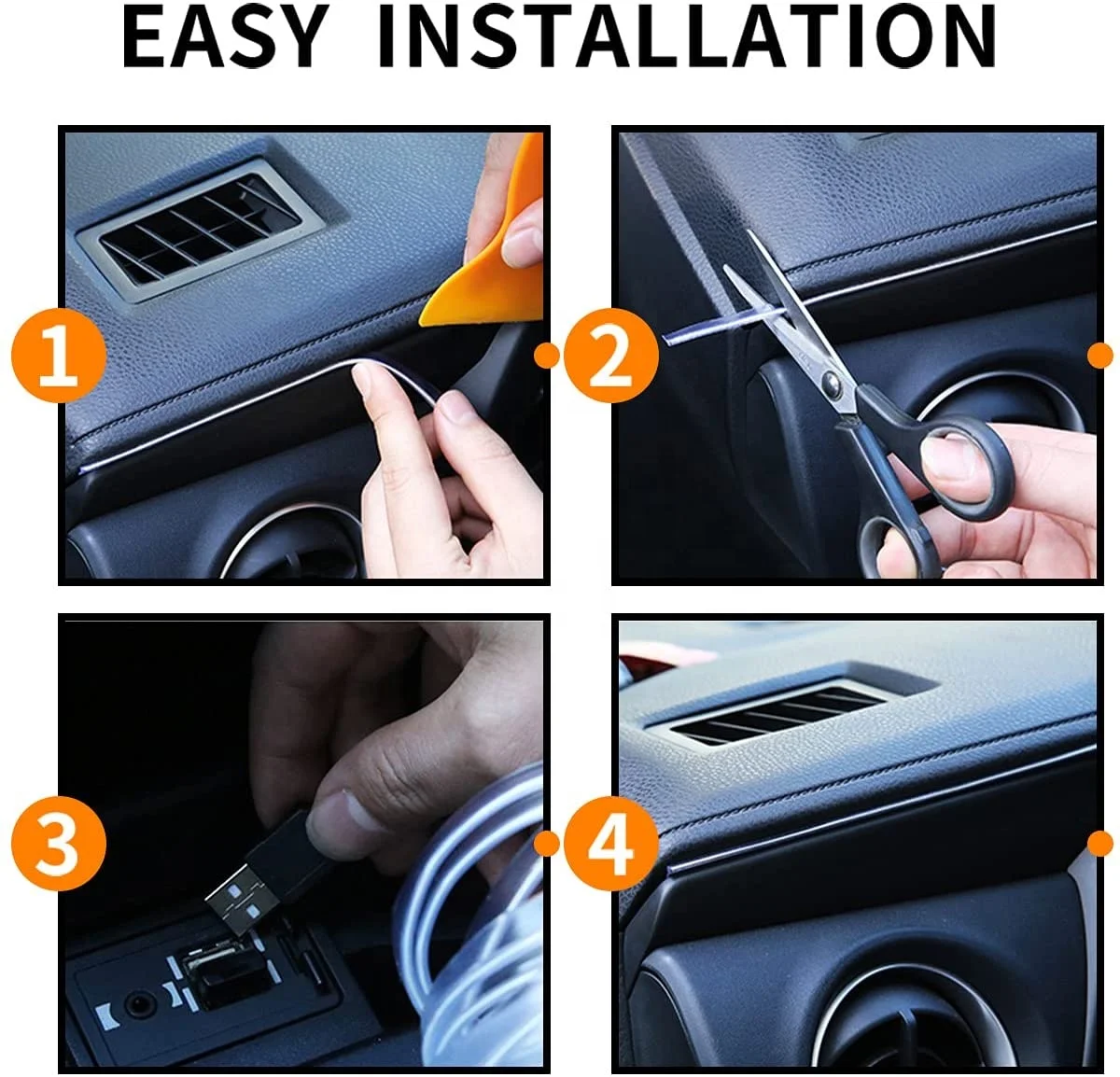 EASY INSTALLATION

1

2

3

4