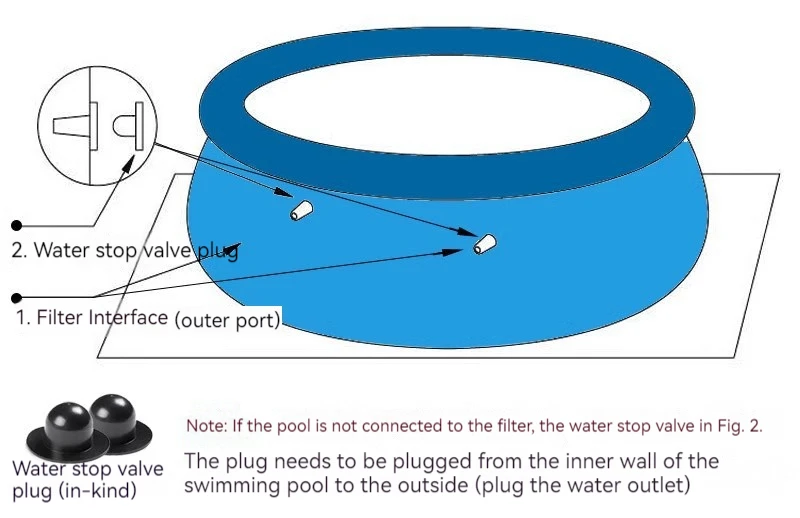 2. Water stop valve plug

1. Filter Interface (outer port)

Water stop valve plug (in-kind)

Note: If the pool is not connected to the filter, the water stop valve in Fig. 2.

The plug needs to be plugged from the inner wall of the swimming pool to the outside (plug the water outlet)