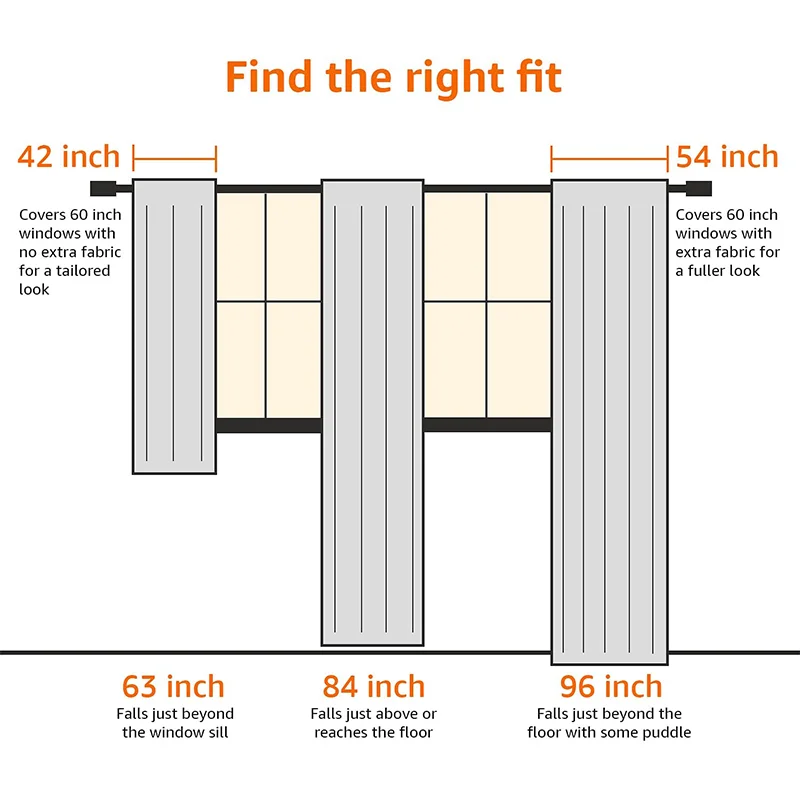 Find the right fit

42 inch

Covers 60 inch windows with no extra fabric for a tailored look

54 inch

Covers 60 inch windows with extra fabric for a fuller look

63 inch

Falls just beyond the window sill

84 inch

Falls just above or reaches the floor

96 inch

Falls just beyond the floor with some puddle